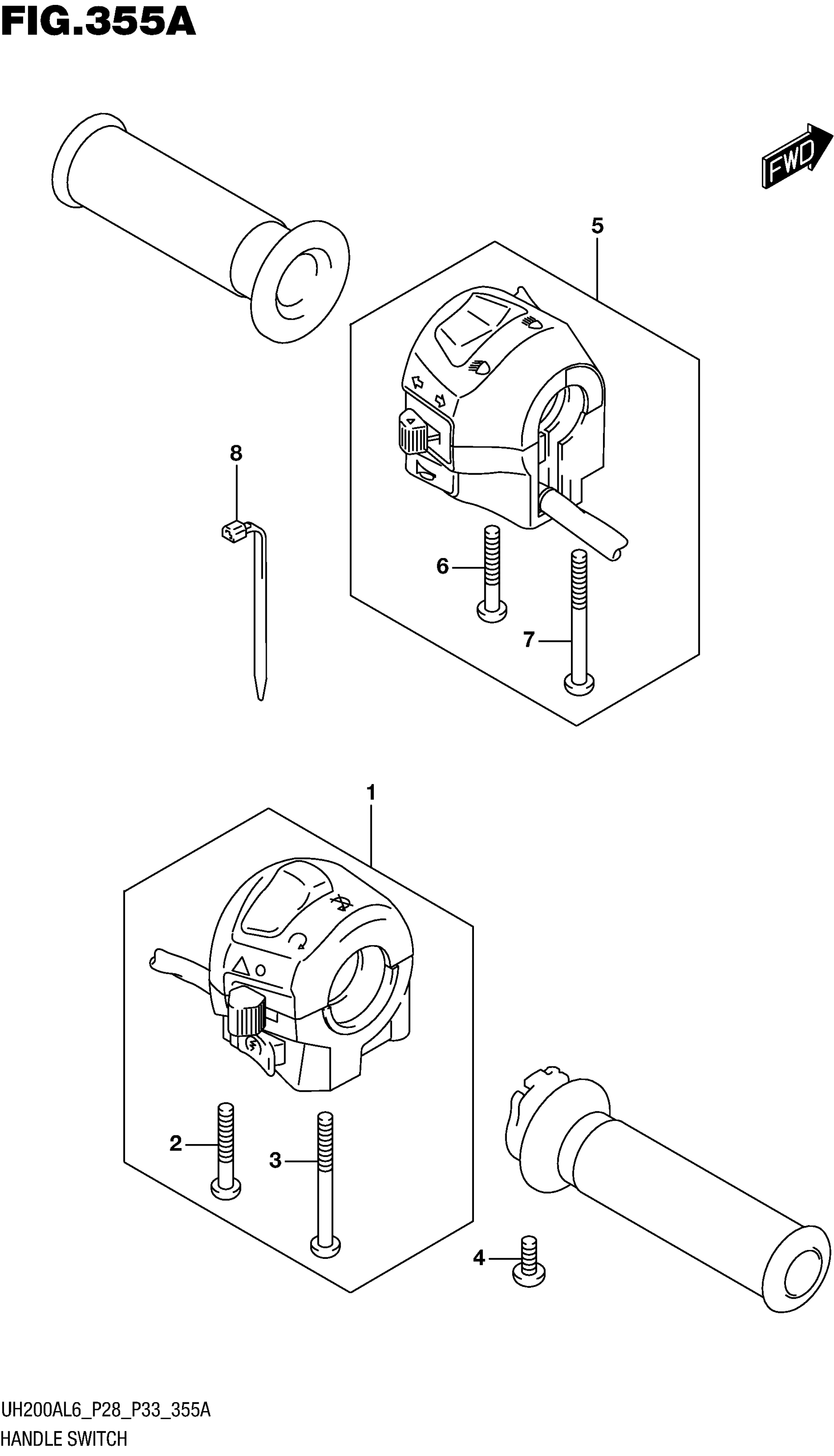 FIG.355A

FWD

5

8

6

7

1

2

3

4

UH200AL6_P28_P33_355A
HANDLE SWITCH