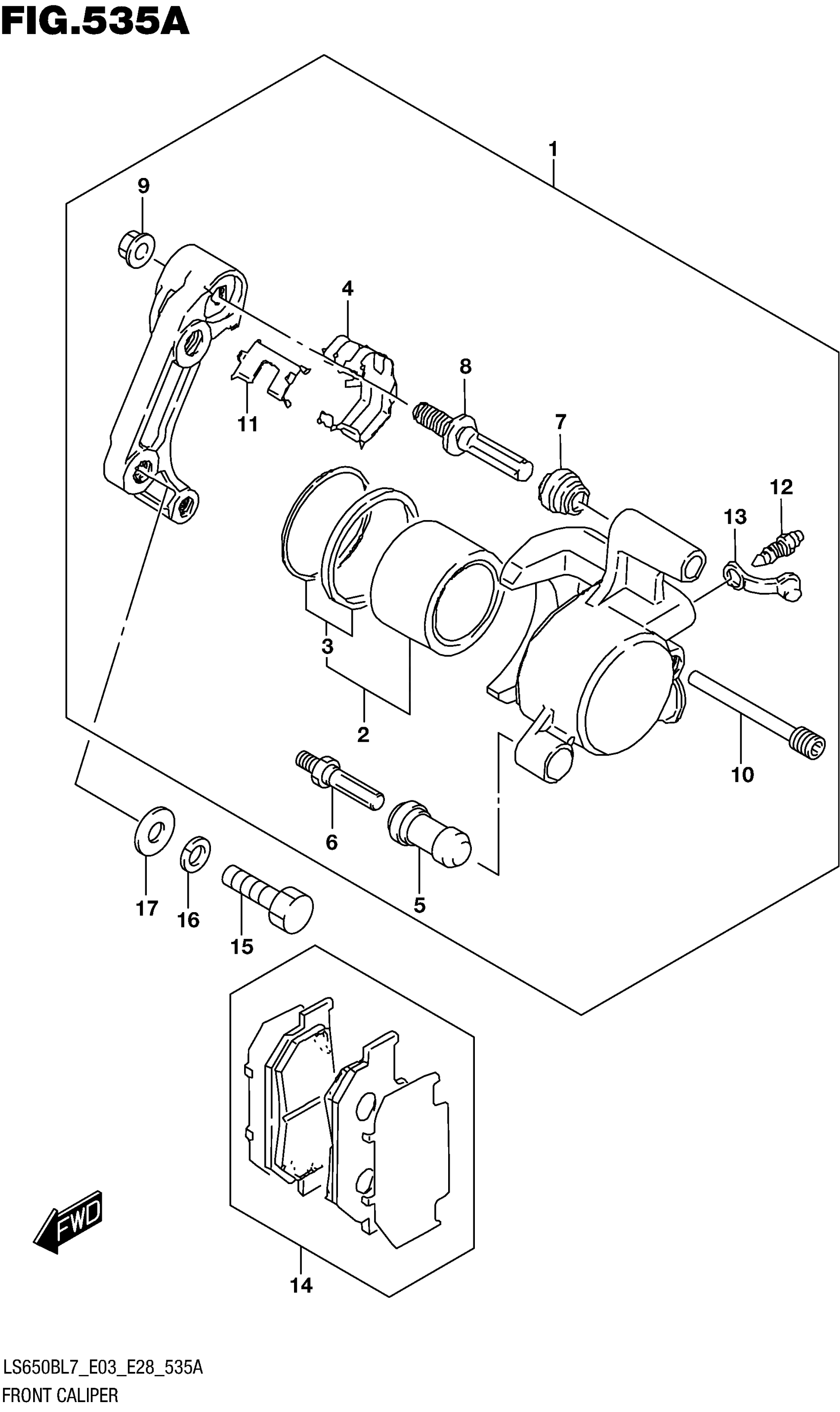 FIG.535A

1
9
4
8
11
7
12
13
3
2
10
6
5
17
16
15
14
FWD

LS650BL7_E03_E28_535A
FRONT CALIPER