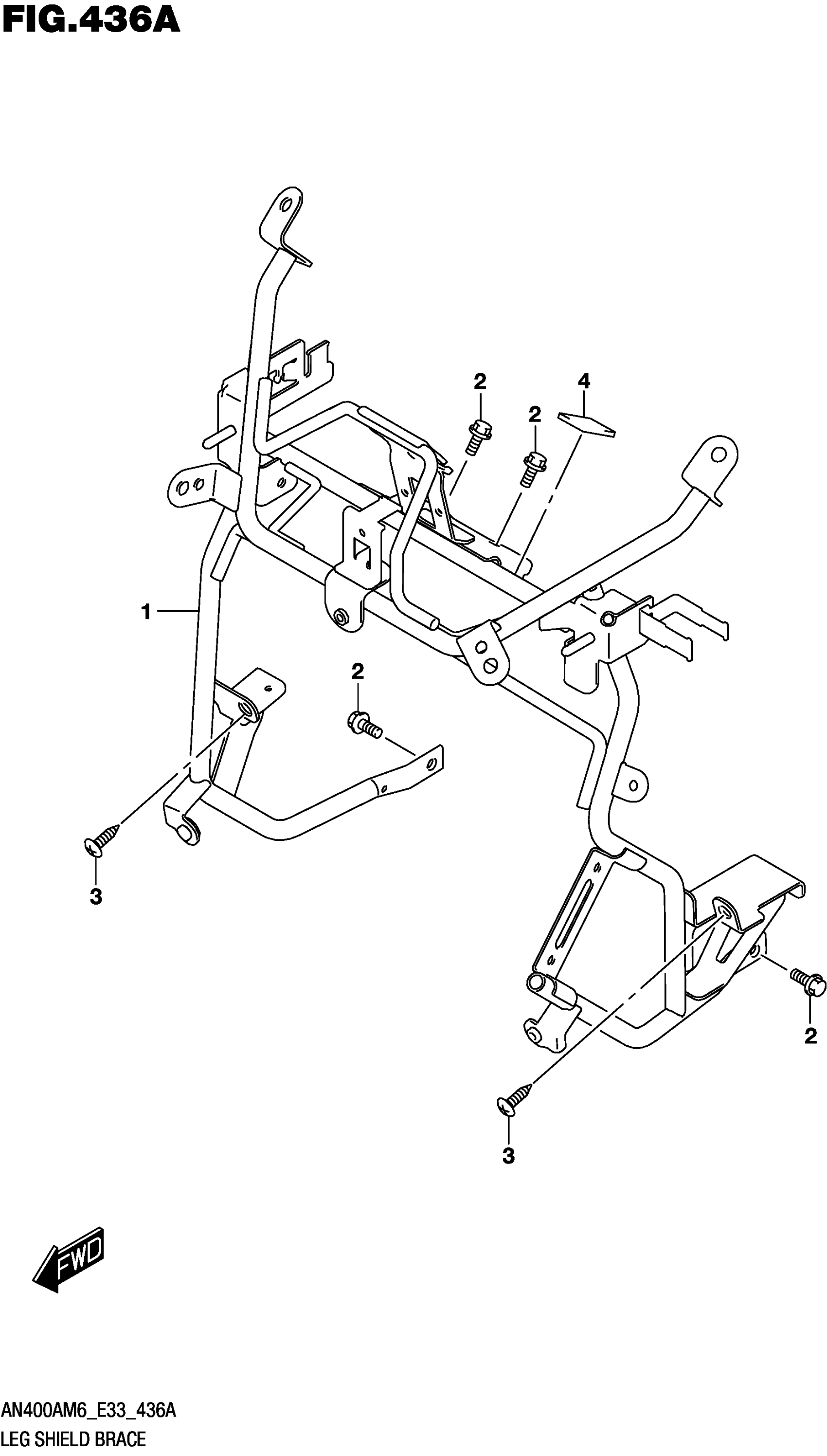 FIG.436A

2
4
2
1
2
3
2
3
FWD

AN400AM6_E33_436A
LEG SHIELD BRACE