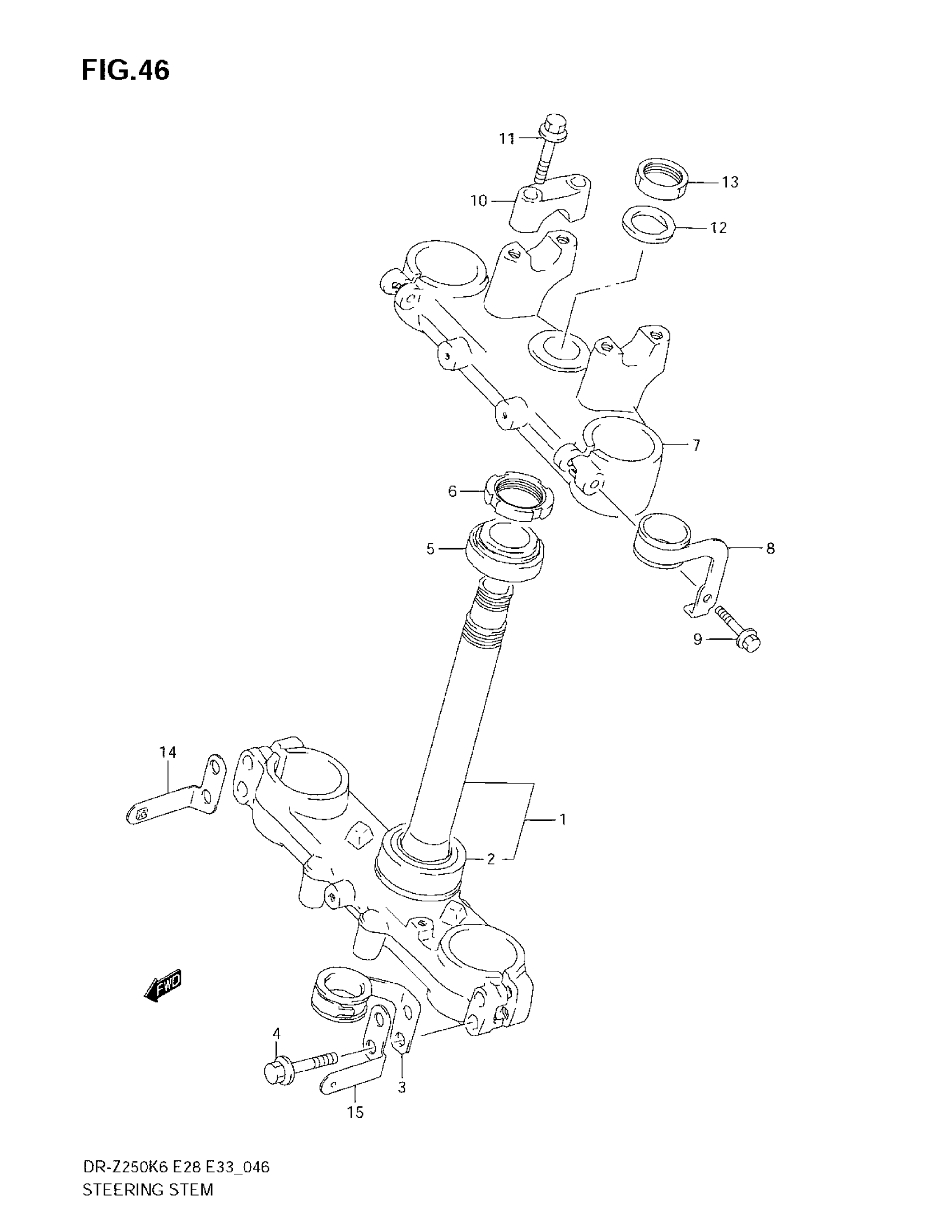 FIG.46

11
13
10
12
7
6
5
8
9
14
1
2
FWD
4
3
15

DR-Z250K6 E28 E33_046
STEERING STEM