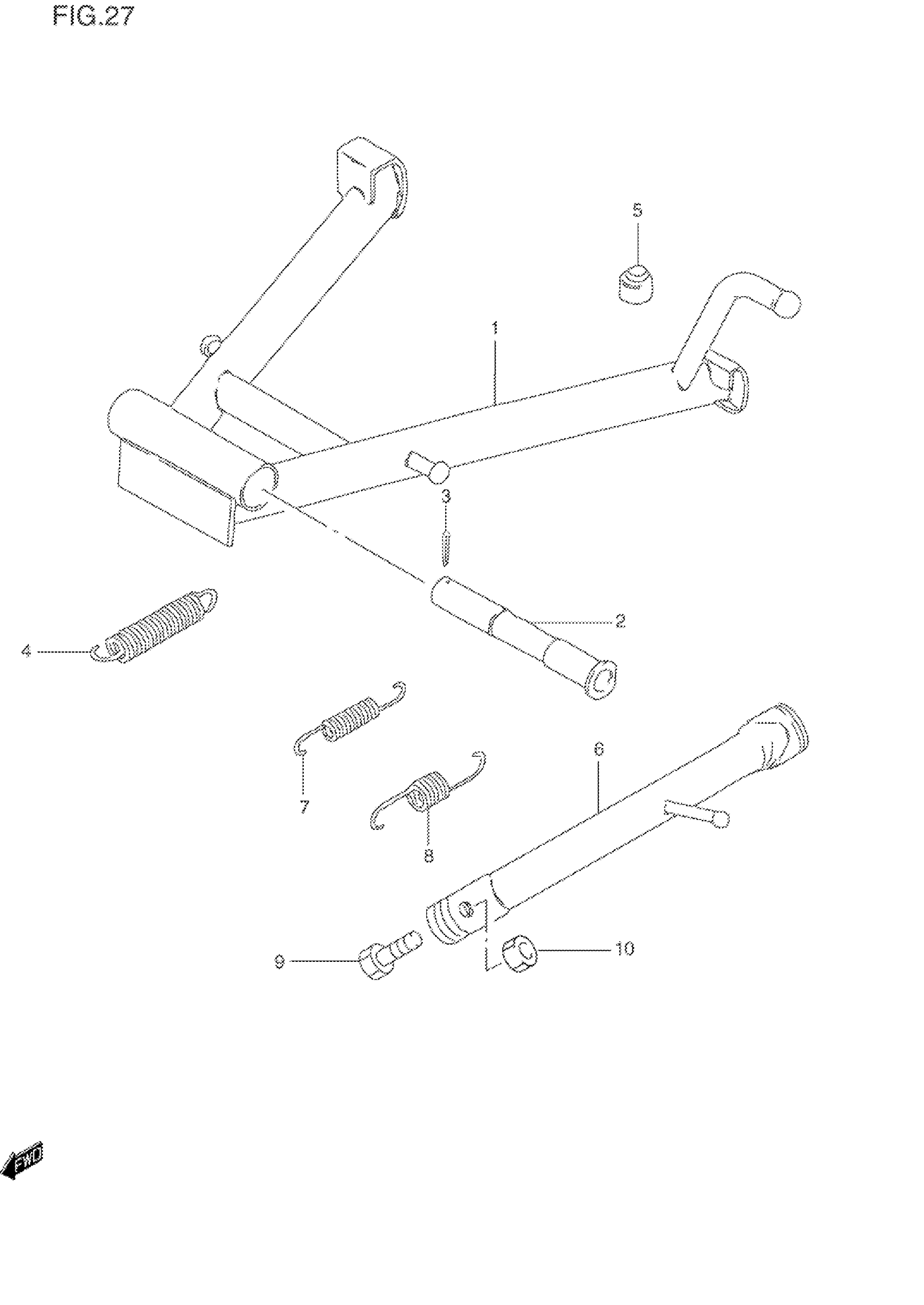 FIG.27

5

1

3

2

4

6

7

8

9

10

FWD