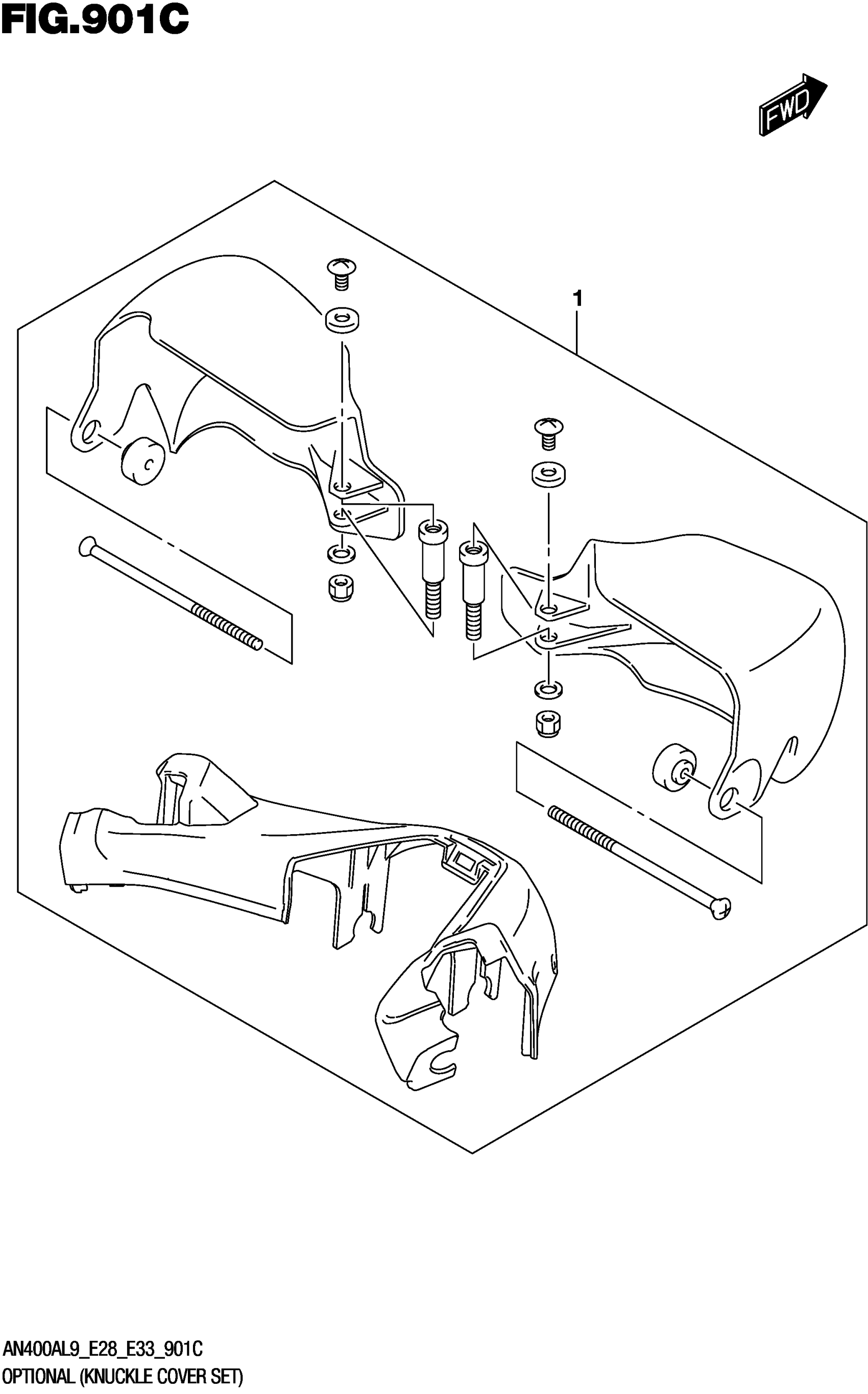 FIG.901C

FWD

1

AN400AL9_E28_E33_901C
OPTIONAL (KNUCKLE COVER SET)