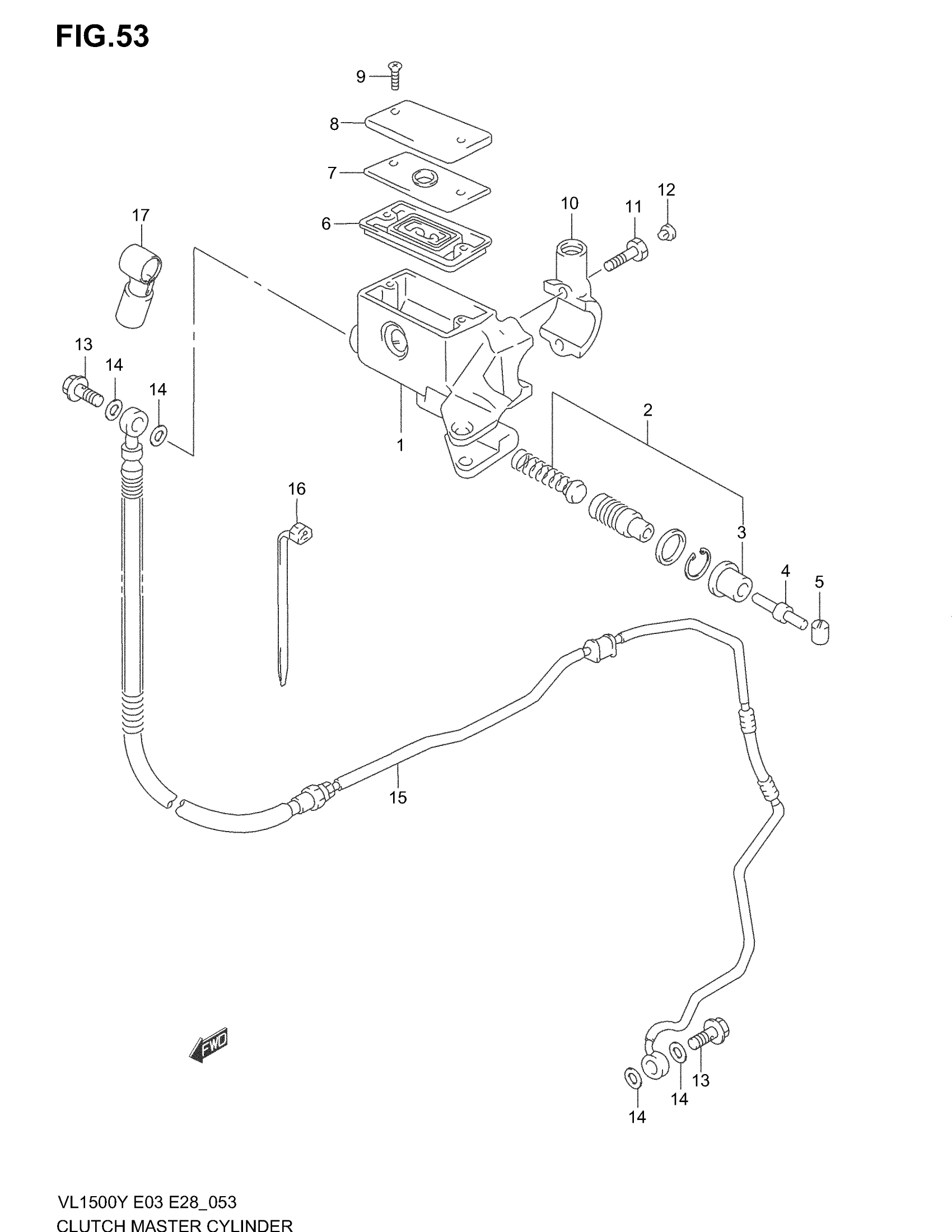 FIG.53

9
8
7
6
17
10
11
12
13
14
14
1
2
16
3
4
5
15
FWD
13
14
14

VL1500Y E03 E28_053
CLUTCH MASTER CYLINDER