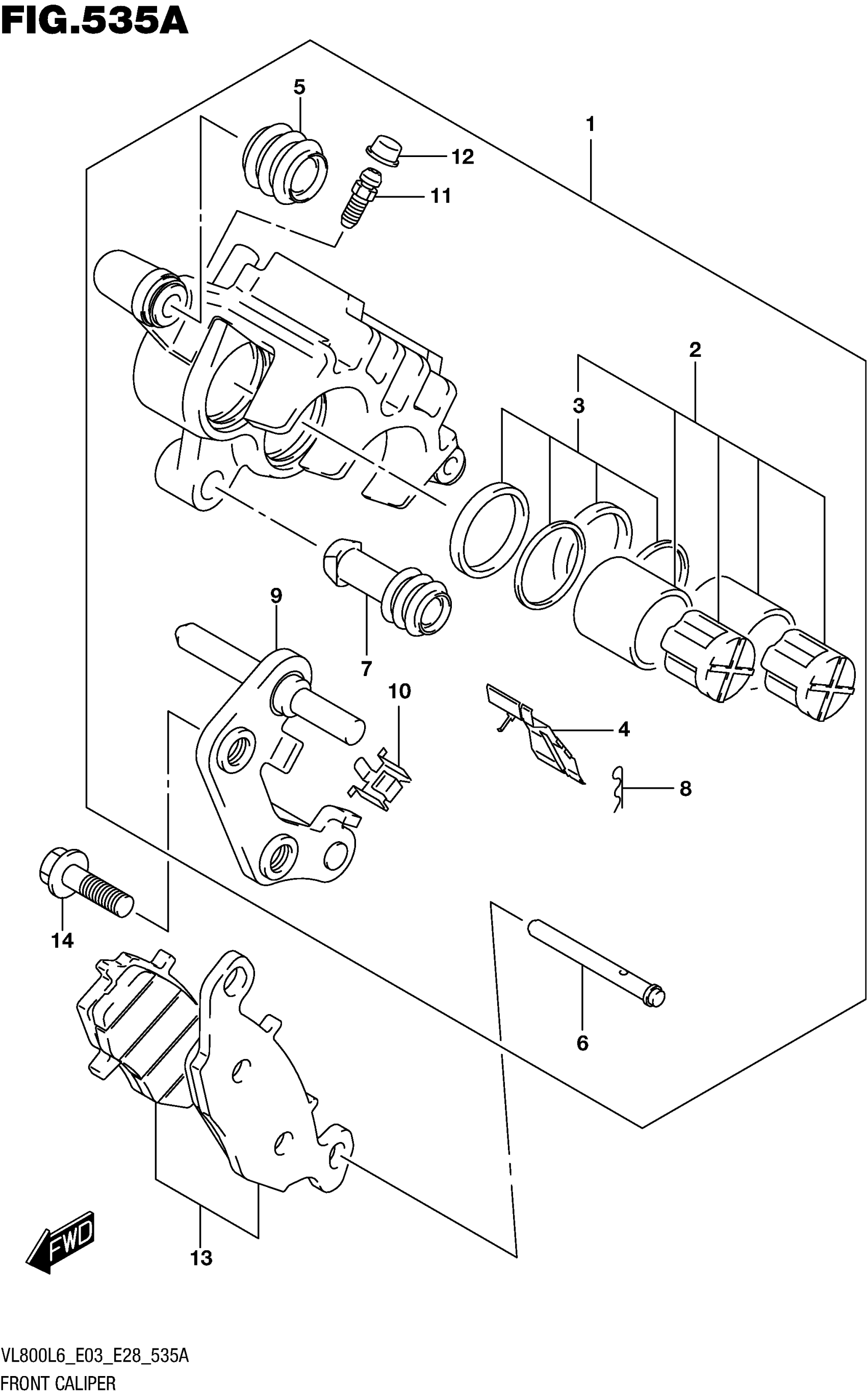 FIG.535A

5
1
12
11
2
3
9
7
10
4
8
14
6
13
FWD

VL800L6_E03_E28_535A
FRONT CALIPER