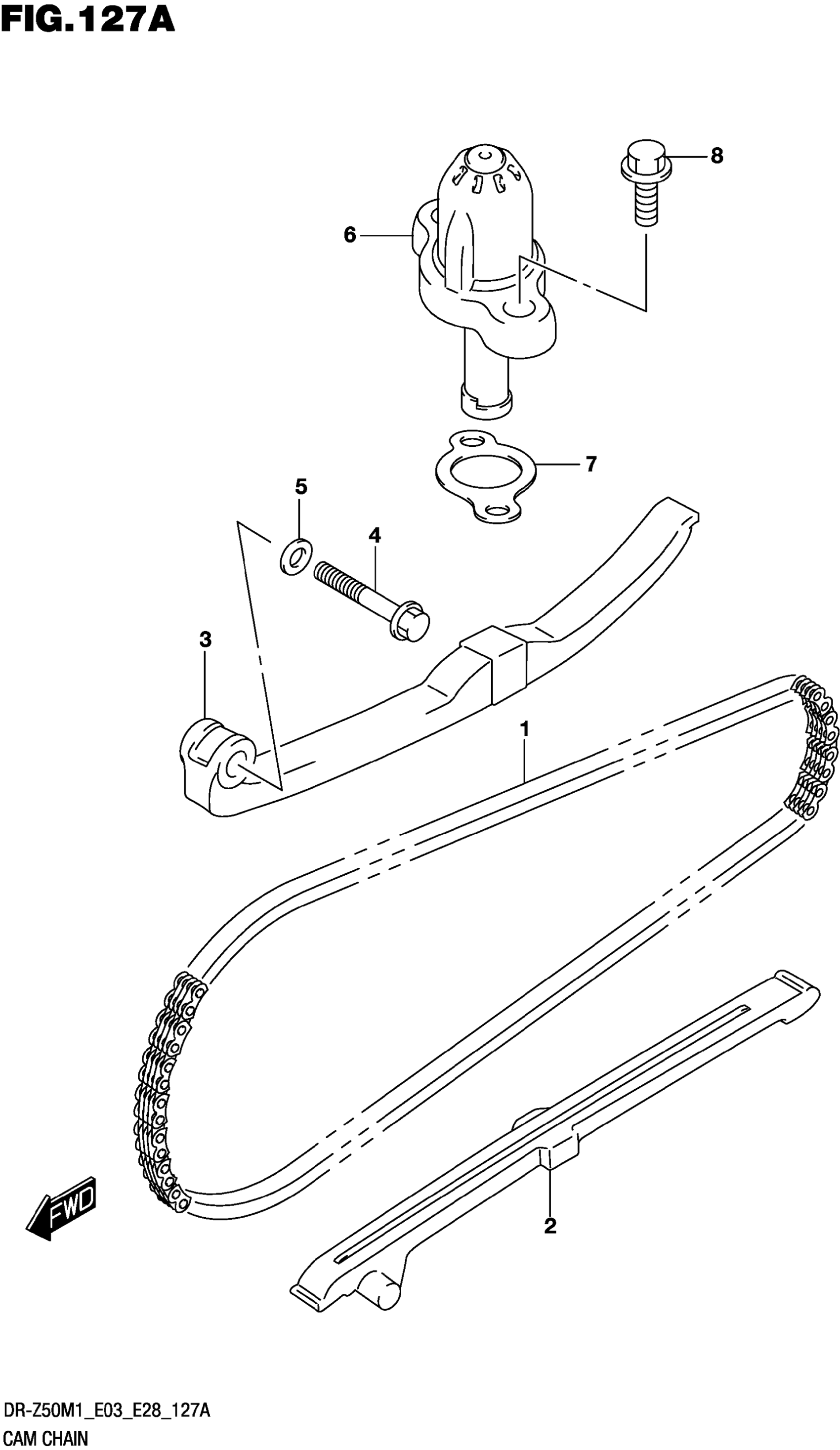 FIG.127A

8

6

7

5

4

3

1

FWD

2

DR-Z50M1_E03_E28_127A
CAM CHAIN