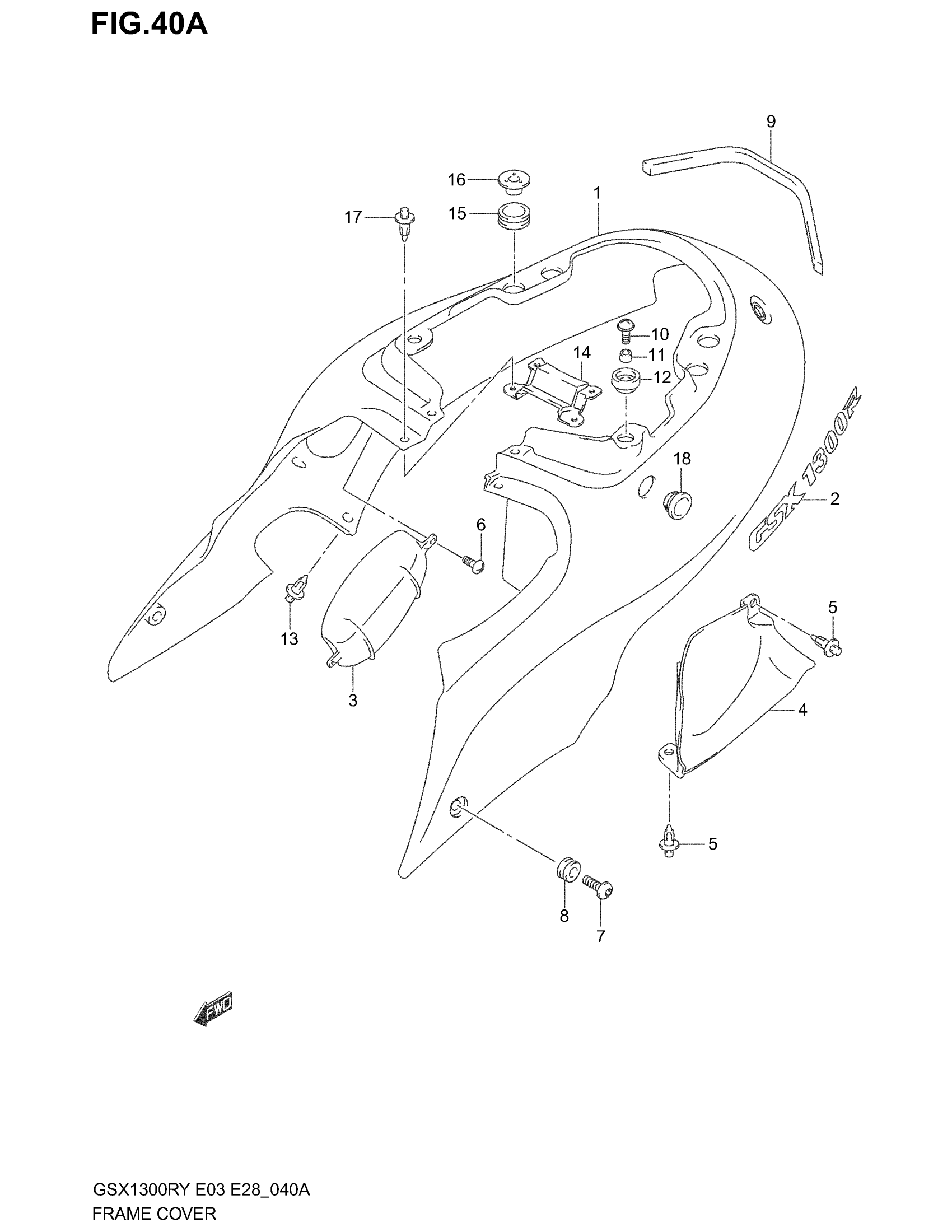 FIG.40A

9

16

1

17

15

10

14

11

12

18

GSX1300R

2

6

5

13

3

4

5

8

7

FWD

GSX1300RY E03 E28_040A
FRAME COVER