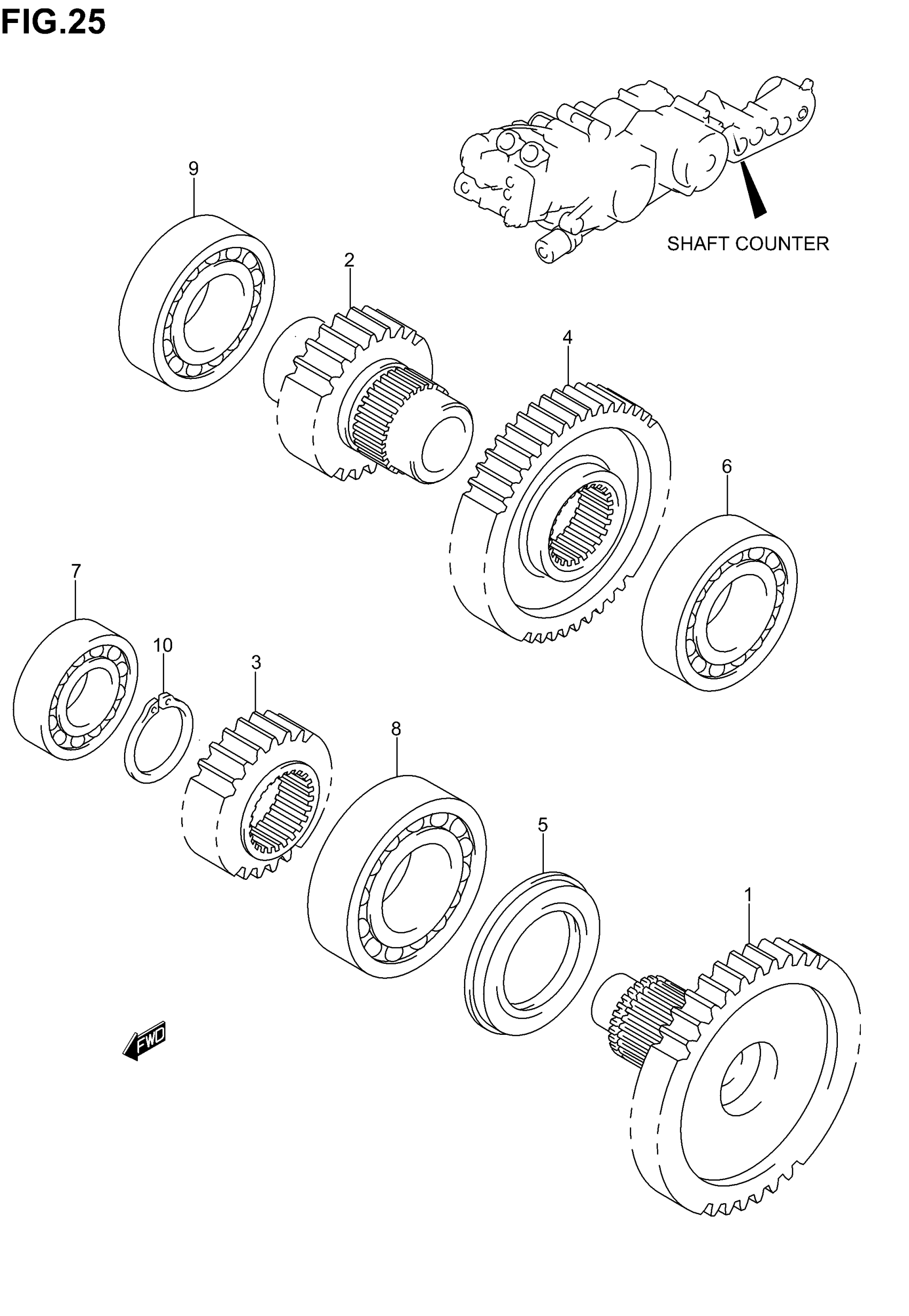 FIG.25

SHAFT COUNTER

9

2

4

6

7

10

3

8

5

1

FWD