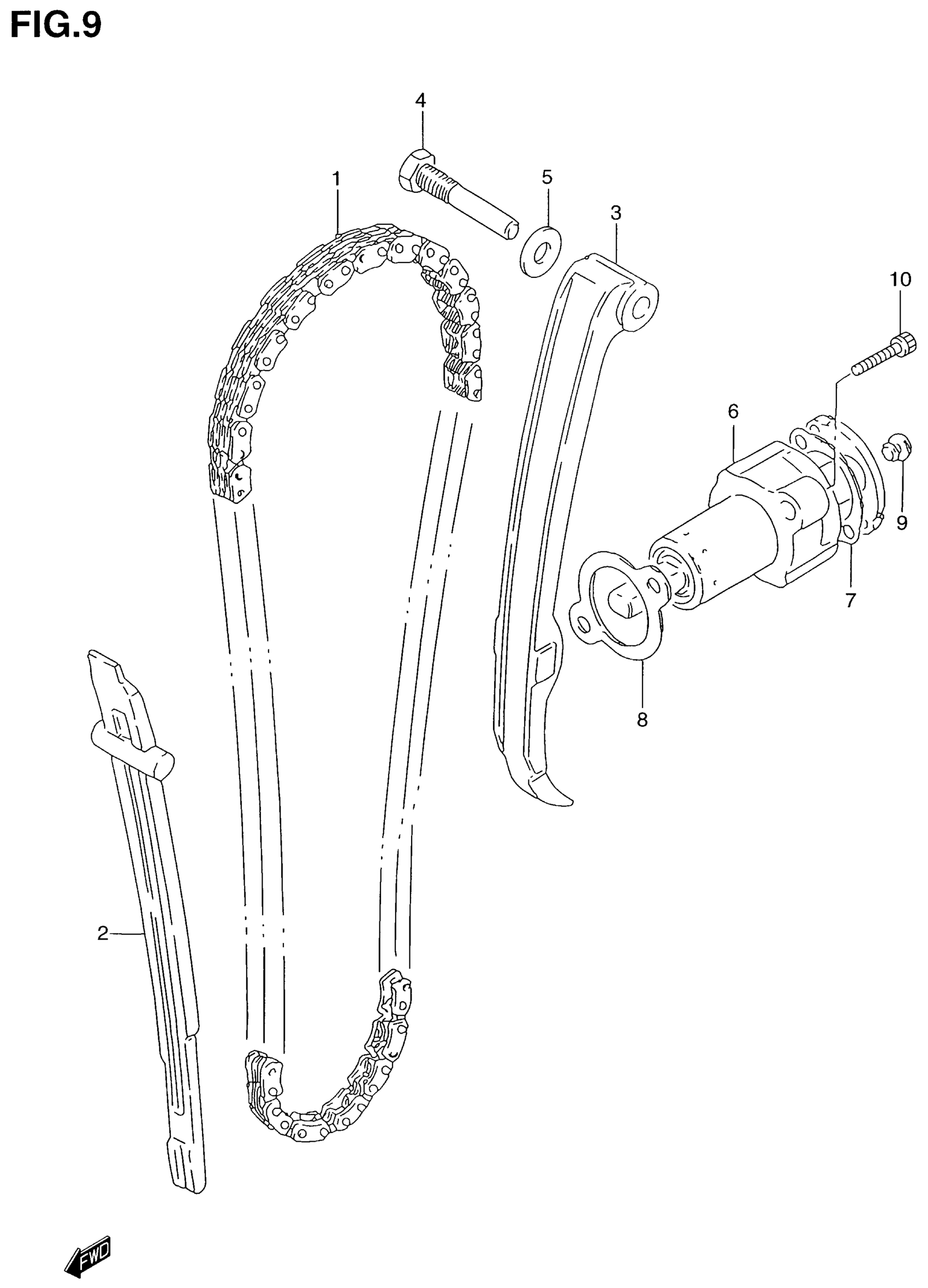 FIG.9

4

1

5

3

10

6

9

7

8

2

FWD