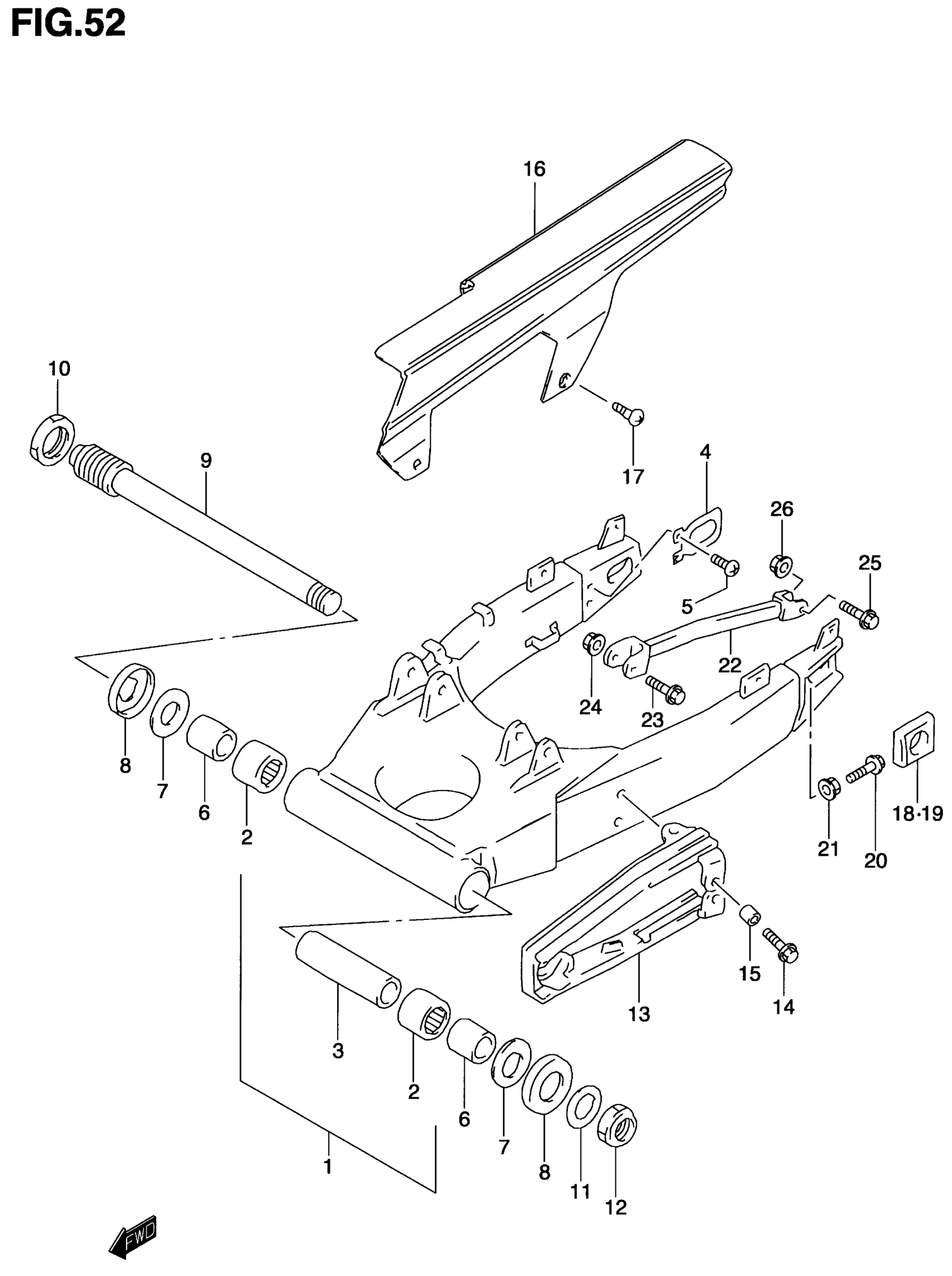 FIG.52

16

10

9

17

4

26

25

5

22

24

23

8

7

6

2

18·19

21

20

15

14

13

3

2

6

7

8

11

12

1

FWD