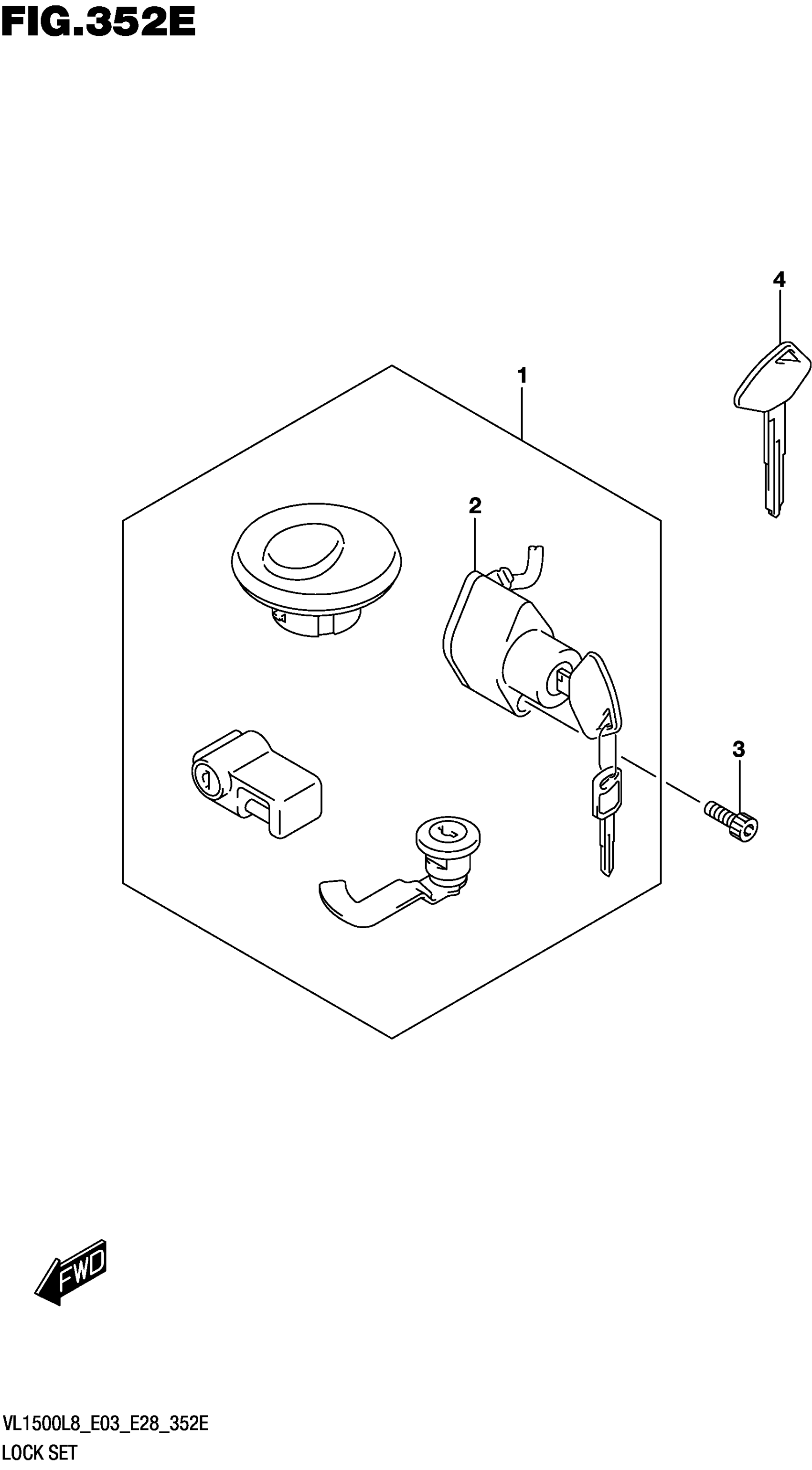 FIG.352E

4

1

2

3

FWD

VL1500L8_E03_E28_352E
LOCK SET