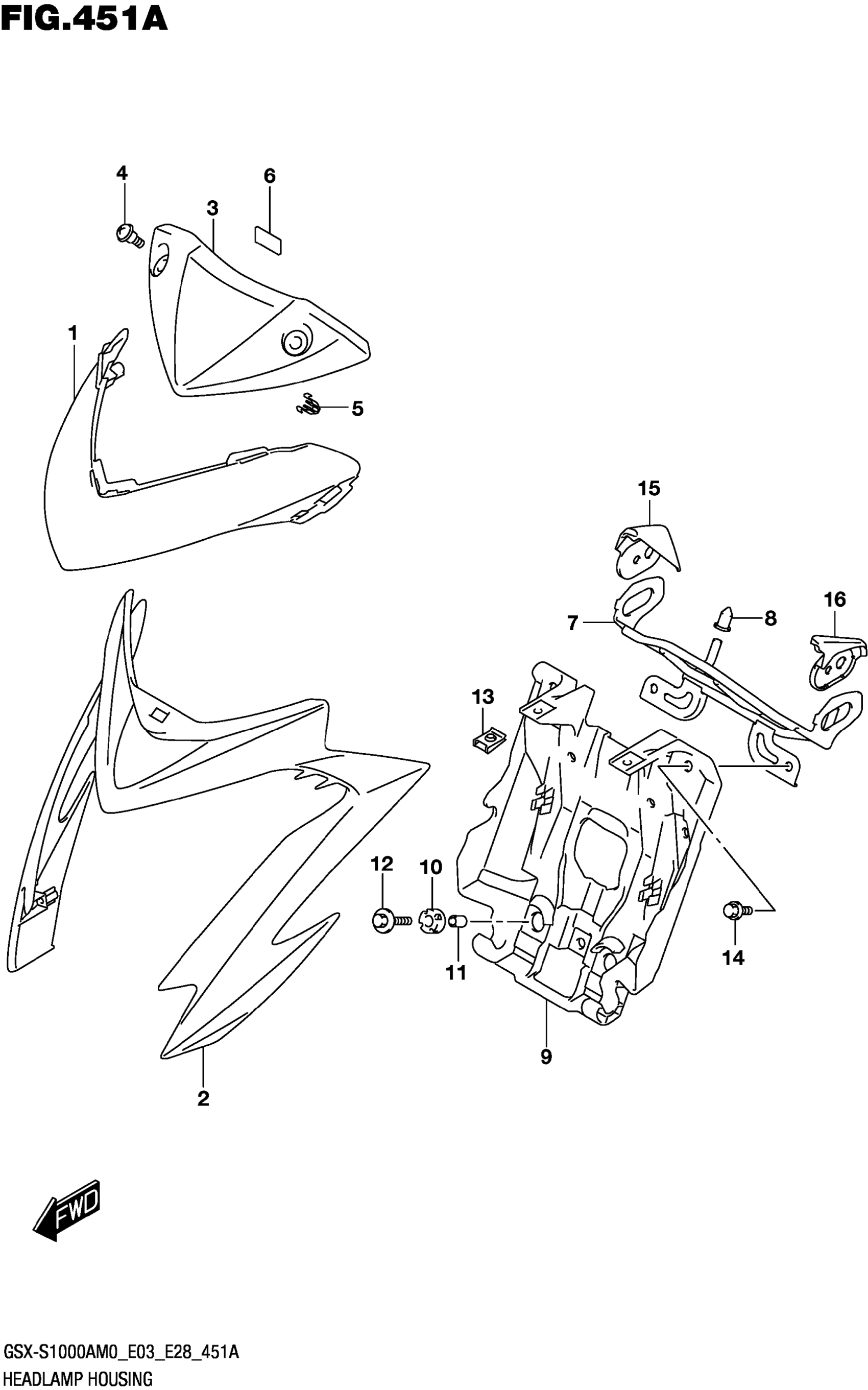 FIG.451A

4
6
3
1
5
15
7
8
16
13
12
10
11
14
9
2

FWD

GSX-S1000AM0_E03_E28_451A
HEADLAMP HOUSING