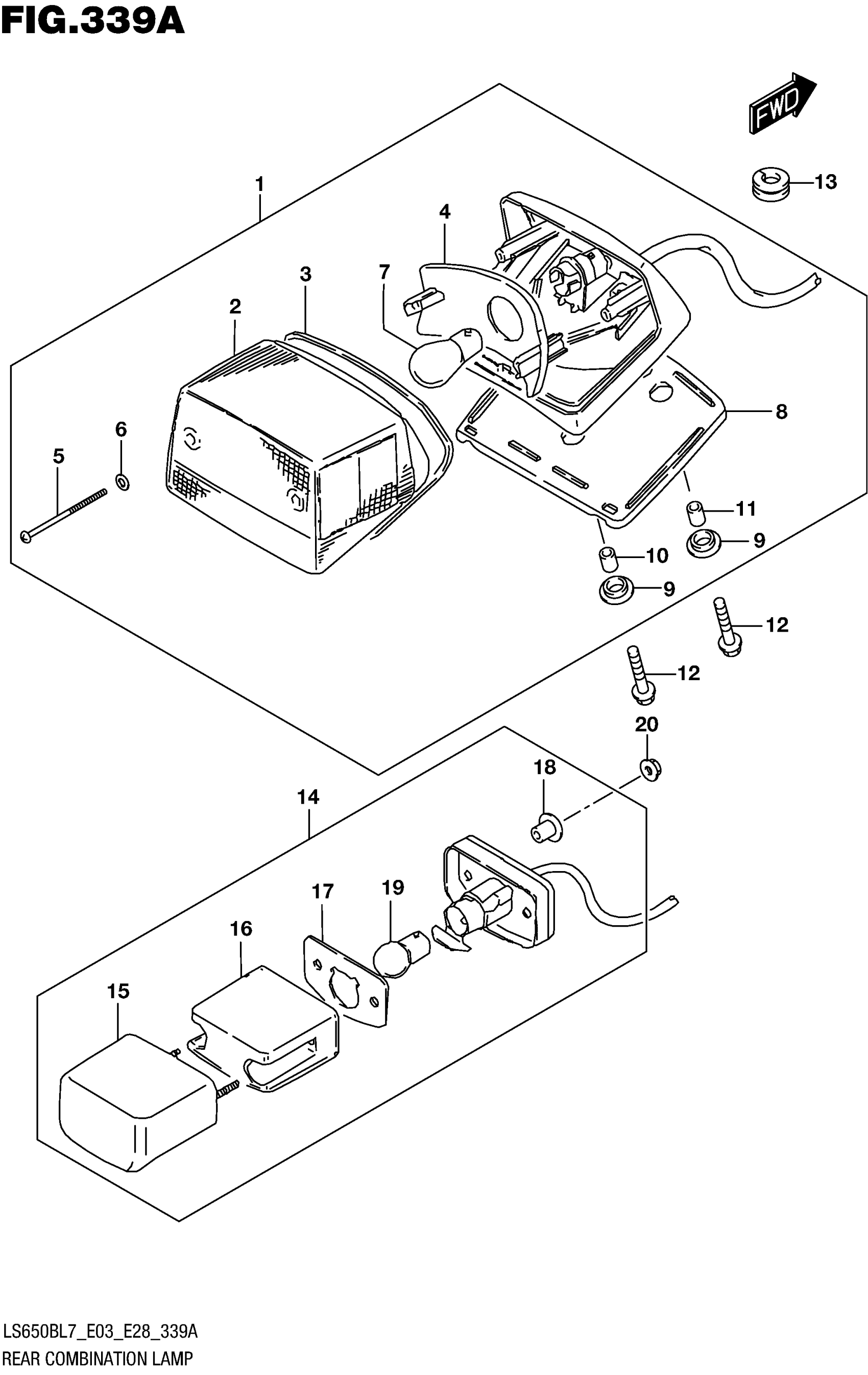 FIG.339A

FWD

1
13
4
3
7
2
8
6
5
11
9
10
9
12
12
20
18
14
17
19
16
15

LS650BL7_E03_E28_339A
REAR COMBINATION LAMP