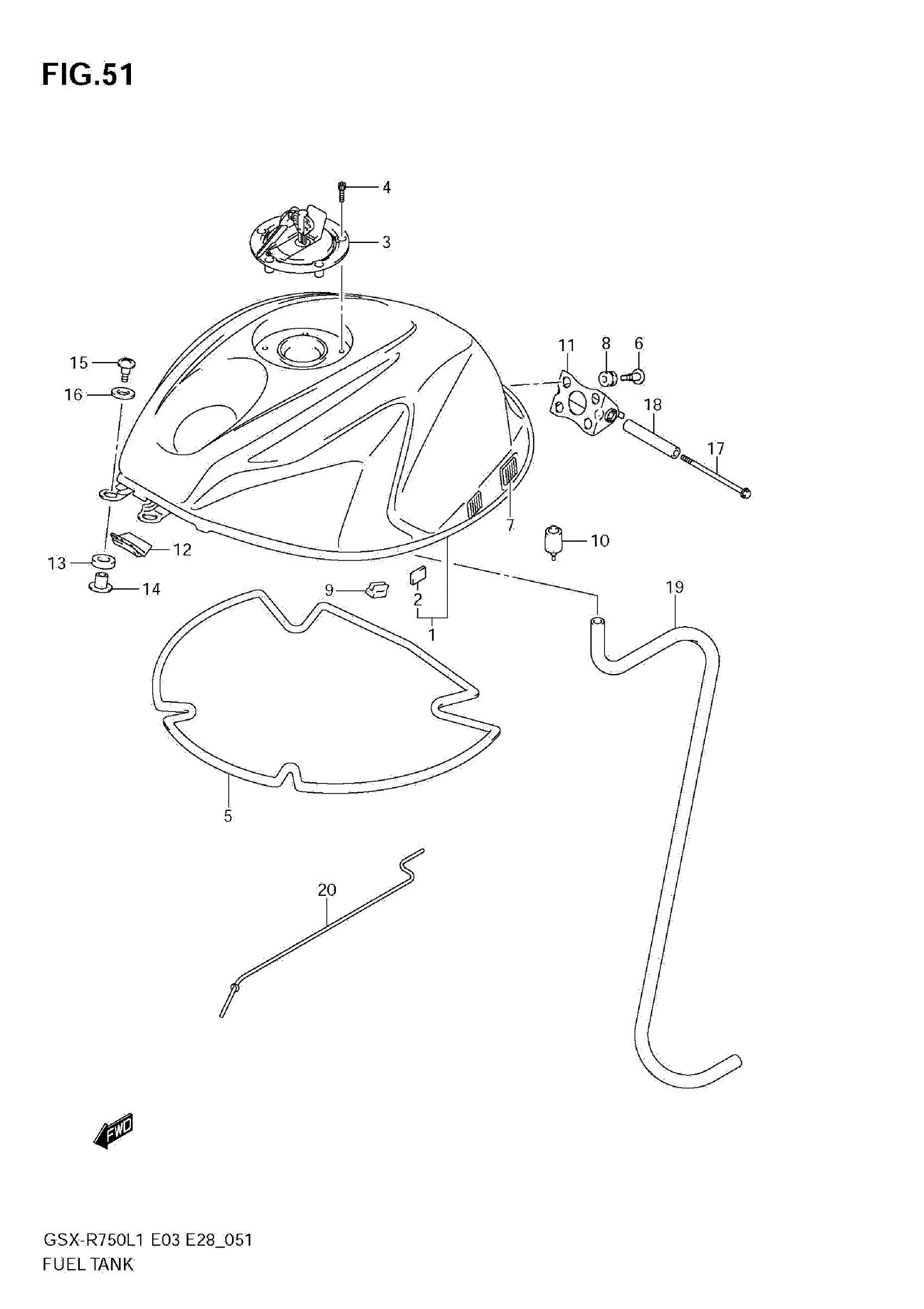 FIG.51

4
3
11
8
6
15
16
18
17
7
10
12
13
14
9
2
1
19
5
20
FWD

GSX-R750L1 E03 E28_051
FUEL TANK