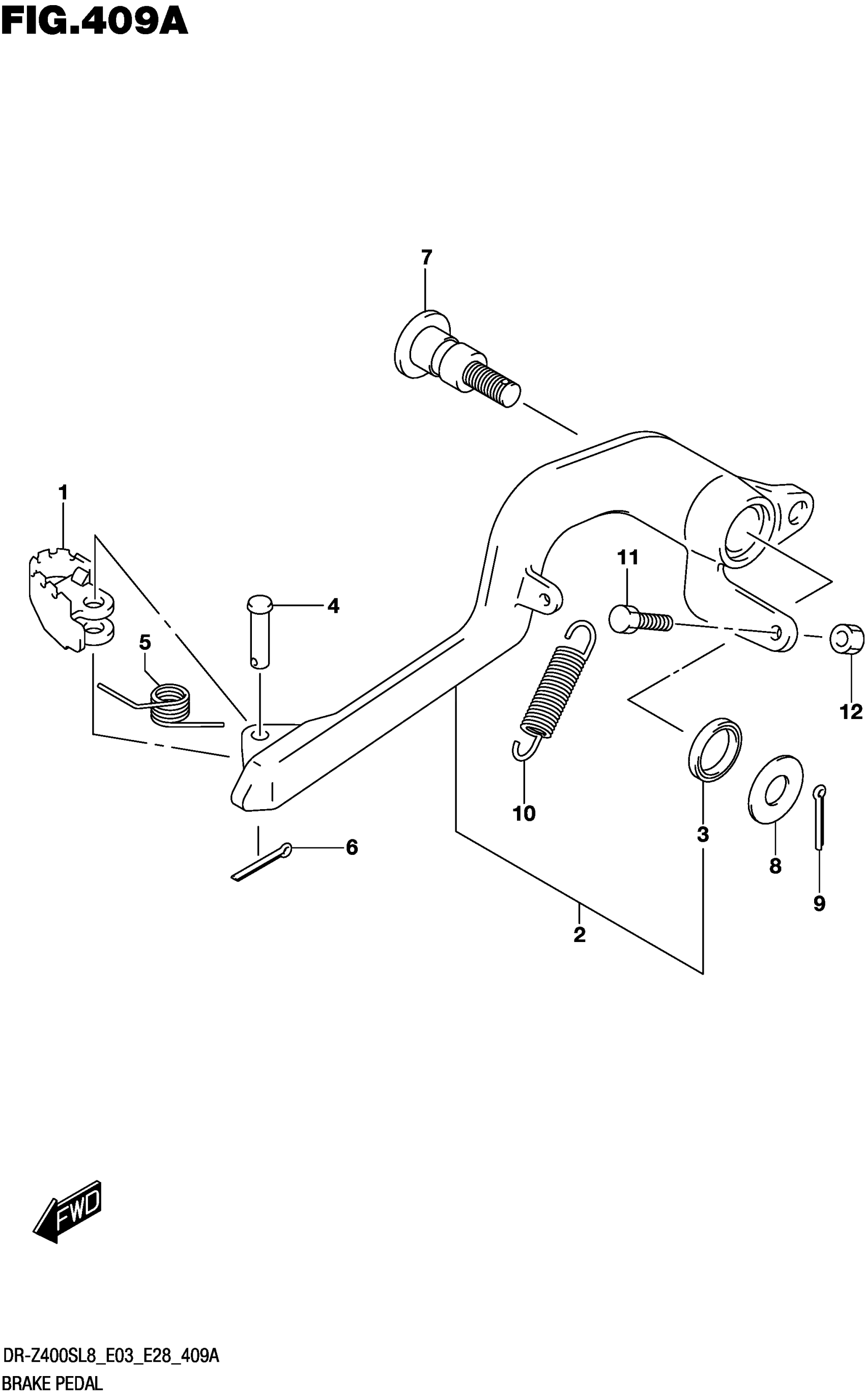 FIG.409A

7

1

11

4

5

12

10

3

8

6

9

2

FWD

DR-Z400SL8_E03_E28_409A
BRAKE PEDAL