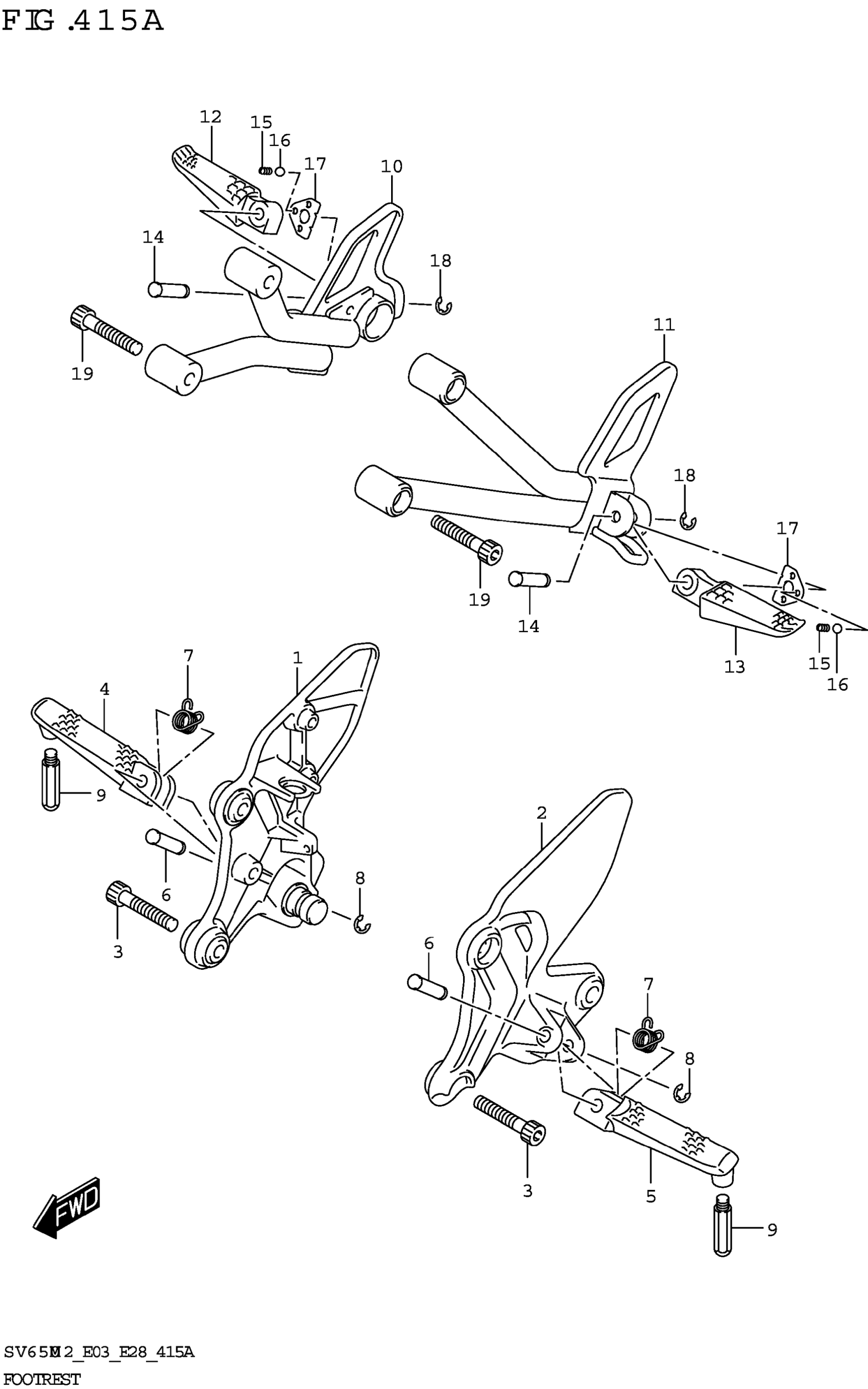 FIG.415A

12
15
16
17
10
14
18
19
11
18
17
19
14
13
15
16
7
1
4
9
6
8
3
2
6
7
8
3
5
9
FWD

SV650M2_E03_E28_415A
FOOTREST