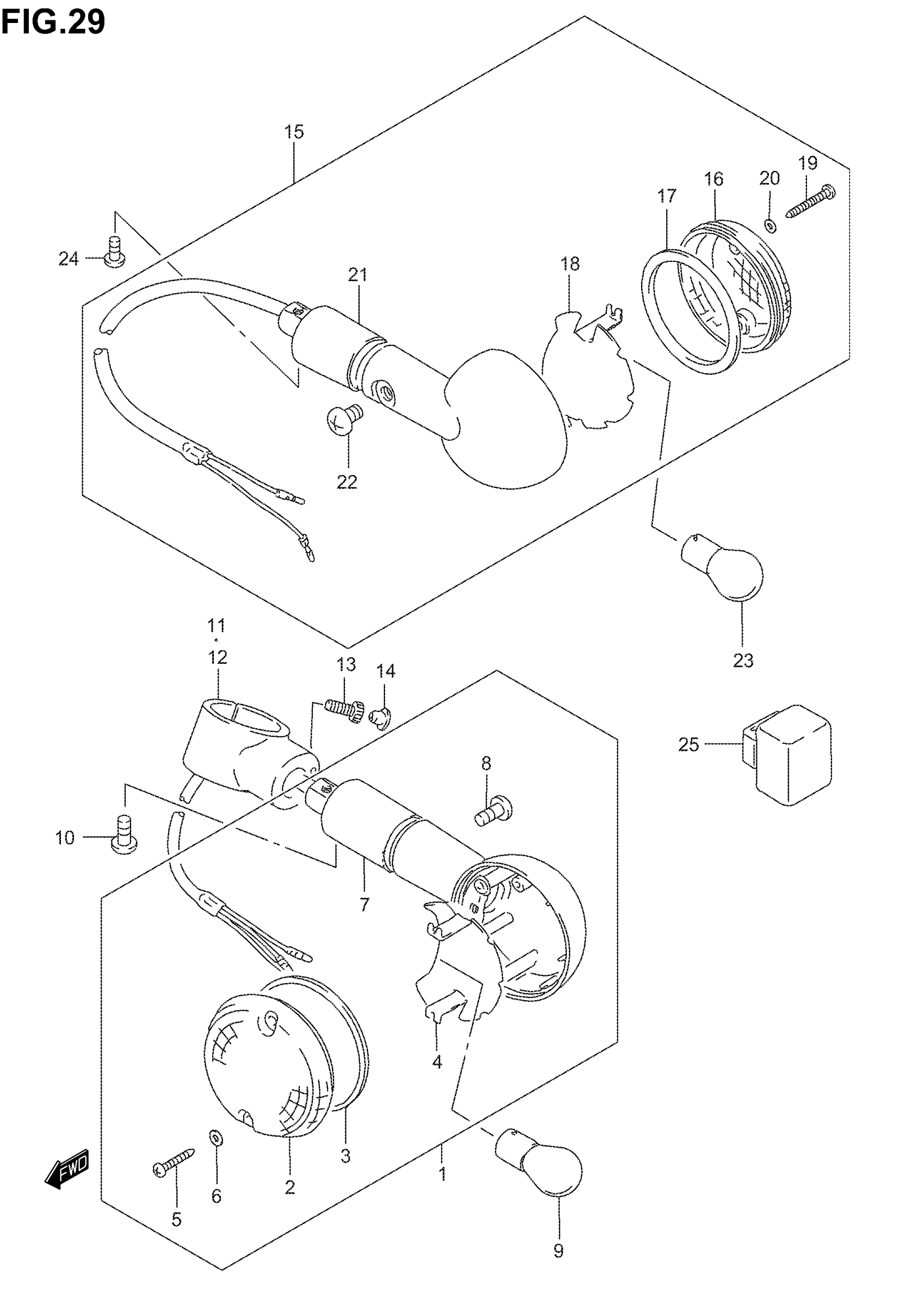 FIG.29

15
19
16
20
17
24
21
18
22
23
11
12
13
14
8
25
10
7
4
3
2
1
6
5
9
FWD