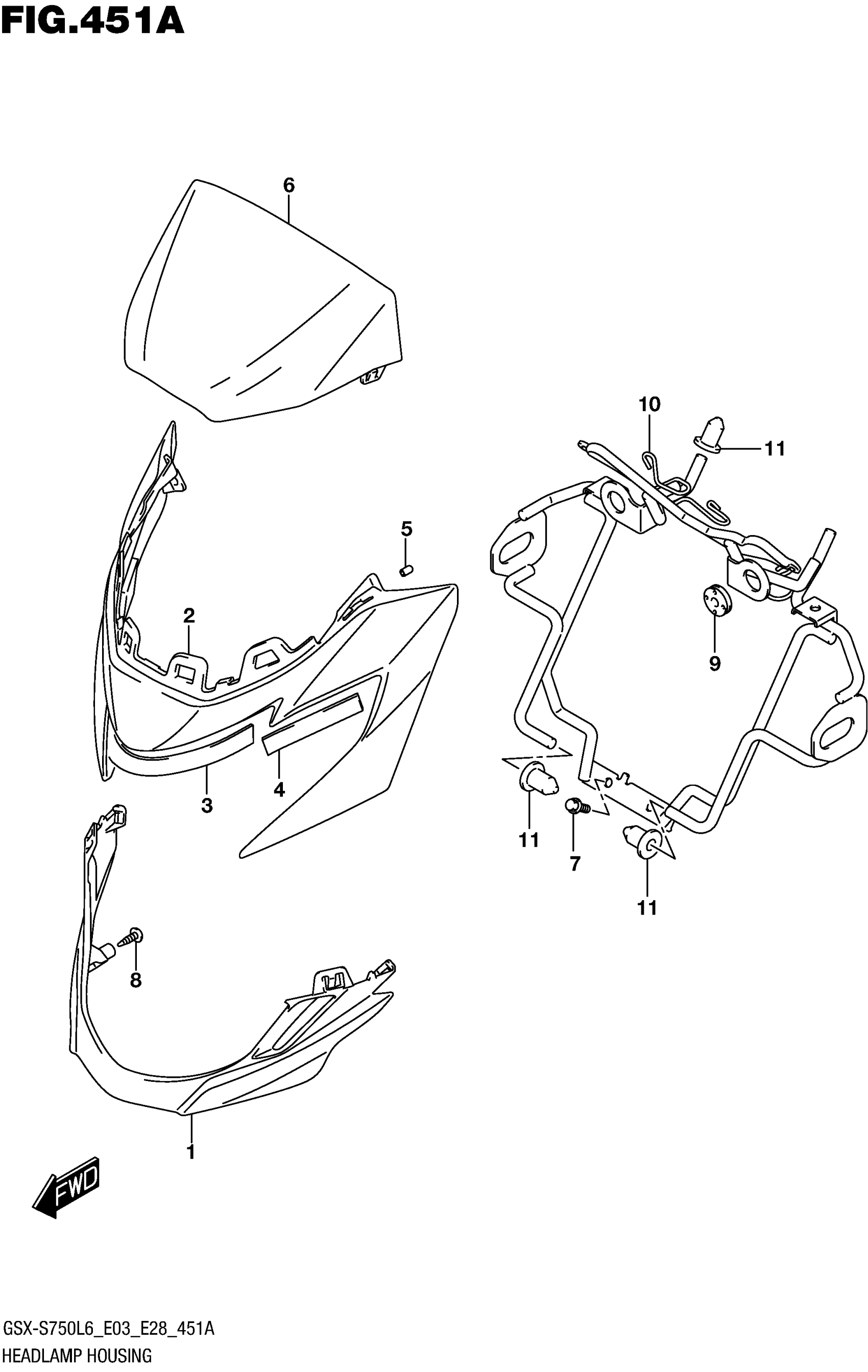 FIG.451A

6

10

11

5

2

9

3

4

11

7

11

8

1

FWD

GSX-S750L6_E03_E28_451A
HEADLAMP HOUSING