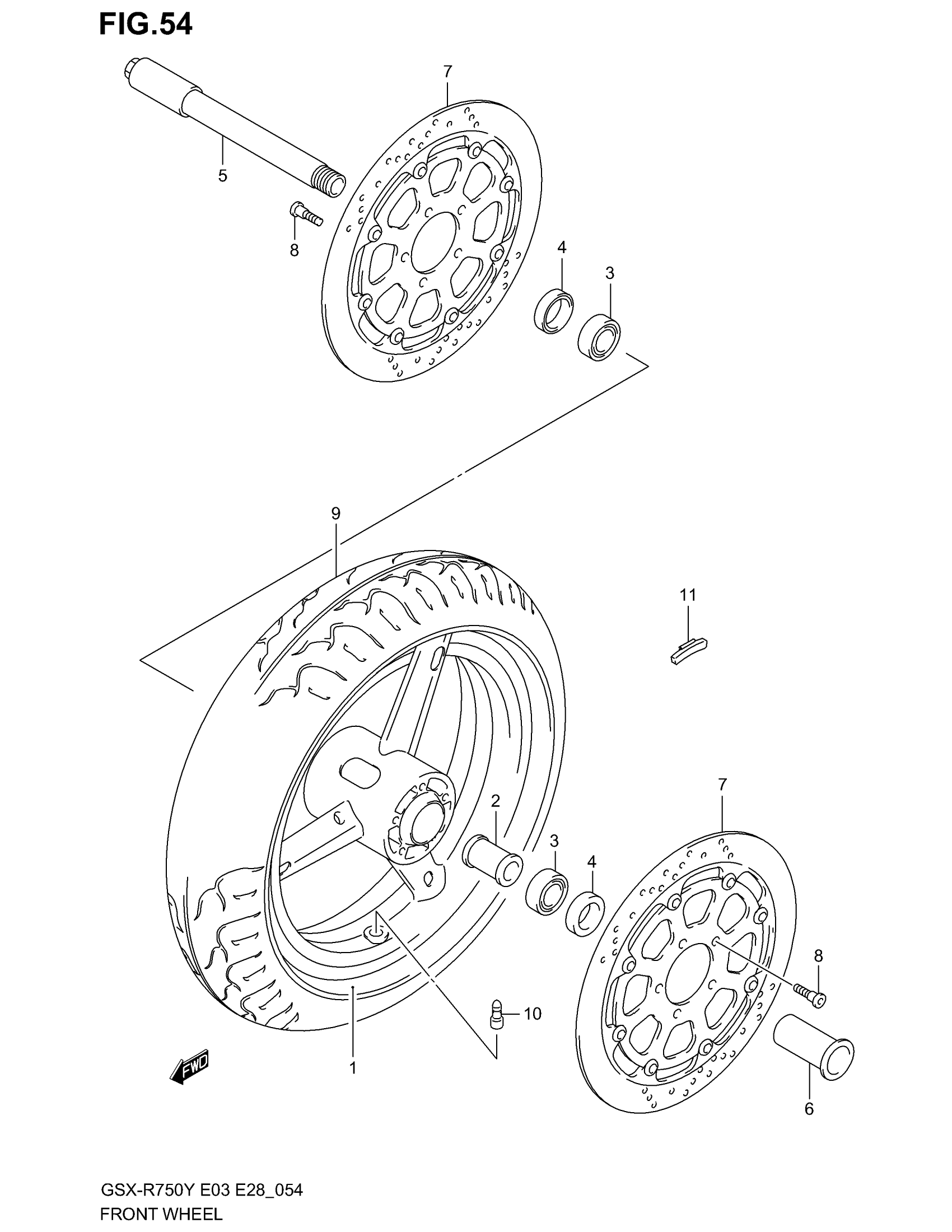 FIG.54

7

5

8

4

3

9

11

7

2

3

4

8

10

1

FWD

6

GSX-R750Y E03 E28_054
FRONT WHEEL