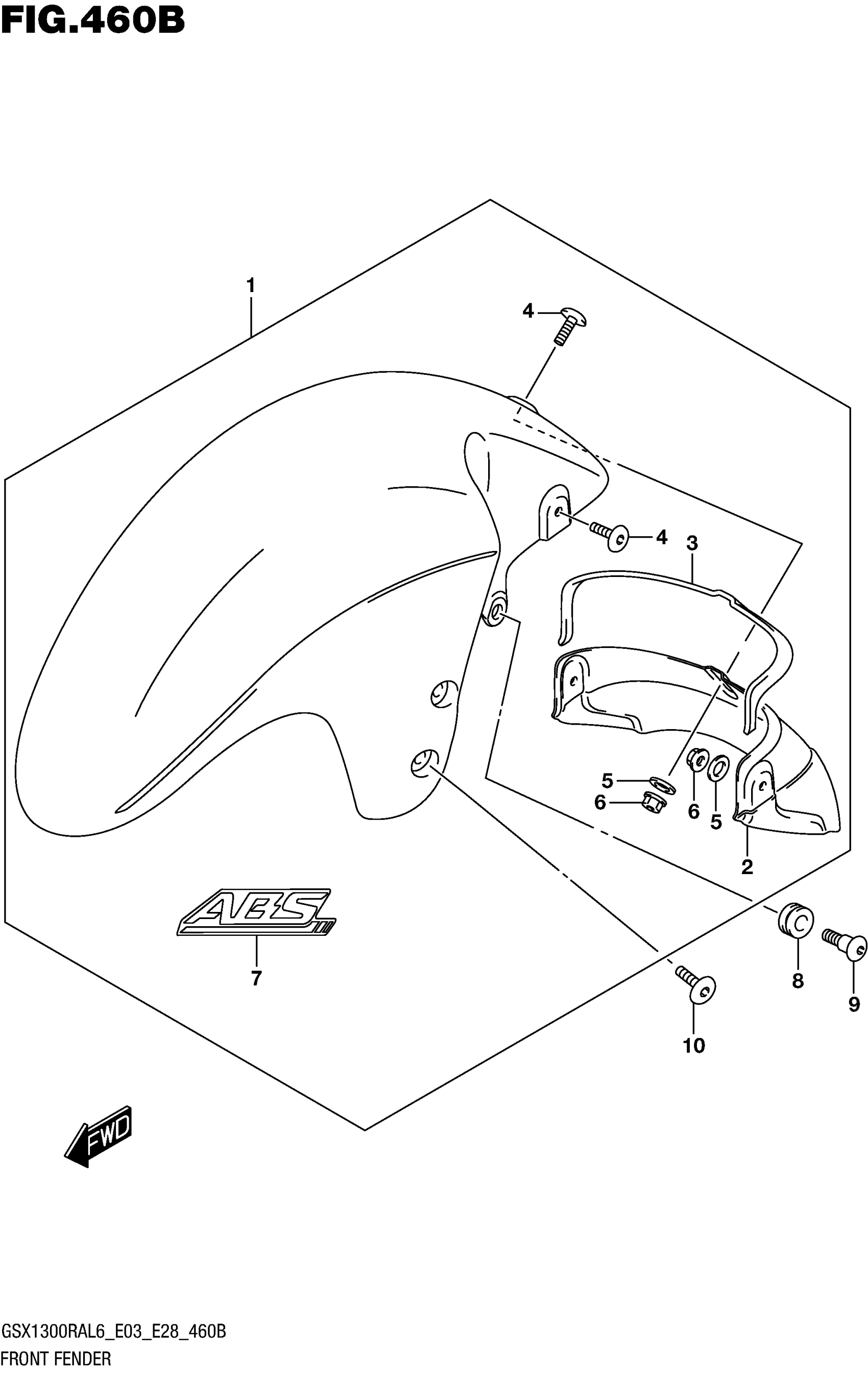 FIG.460B

1
4
4
3
5
6
6
5
2
ABS
7
8
9
10
FWD

GSX1300RAL6_E03_E28_460B
FRONT FENDER