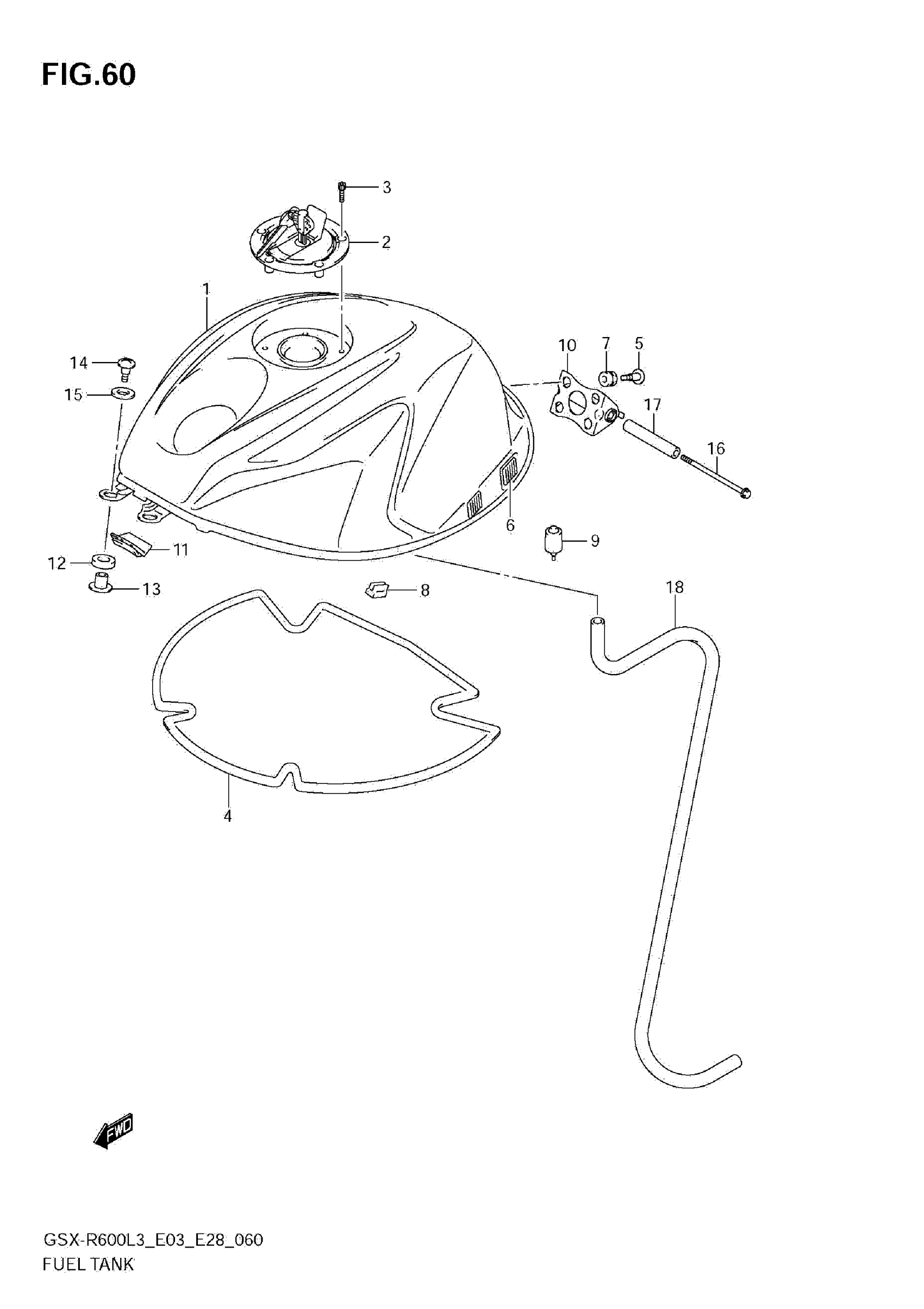 FIG.60

3
2
1
10
7
5
14
15
17
16
6
9
11
12
13
8
18
4

FWD

GSX-R600L3_E03_E28_060
FUEL TANK