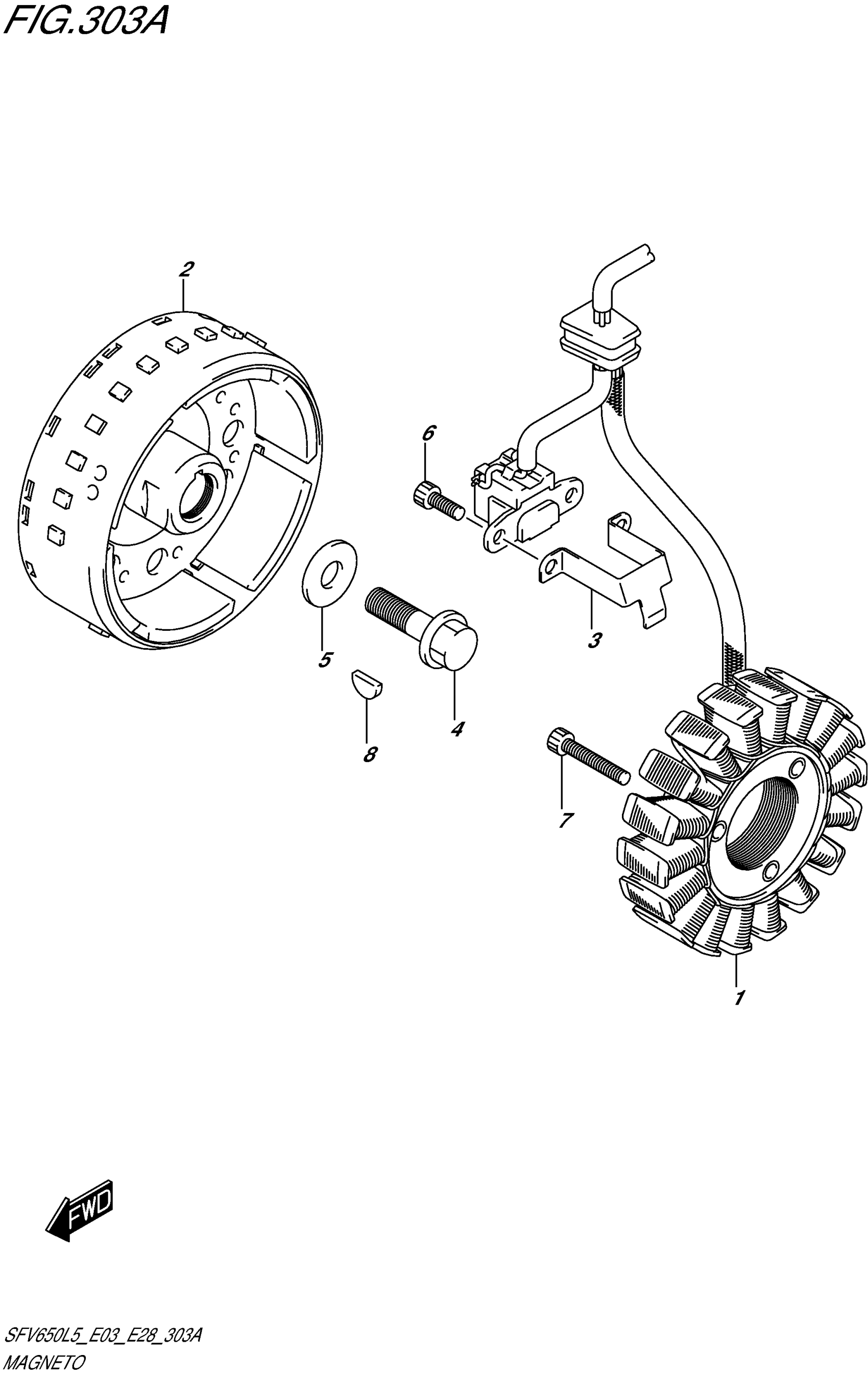 FIG.303A

2

6

3

5

4

8

7

1

FWD

SFV650L5_E03_E28_303A
MAGNETO