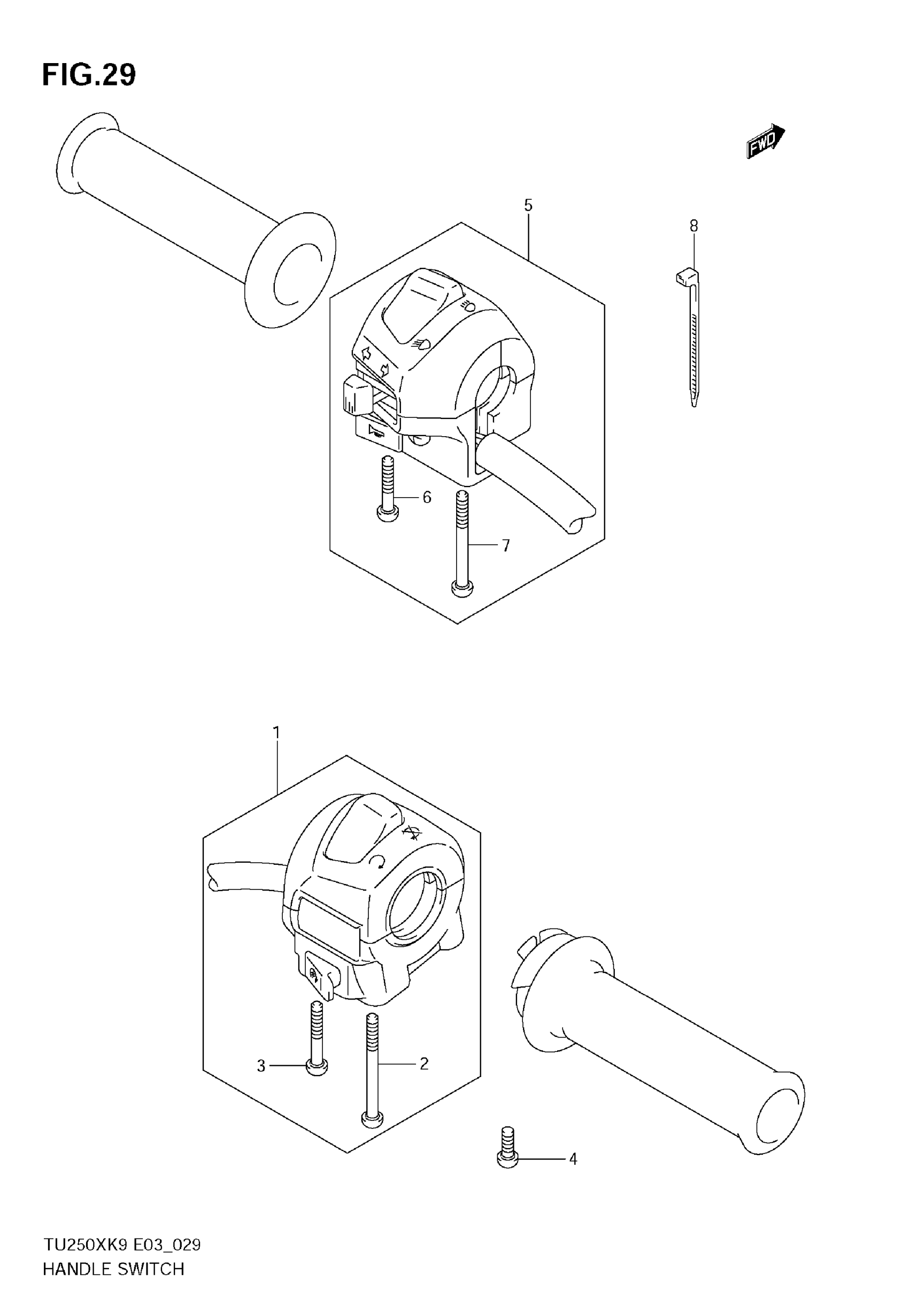 FIG.29

FWD

5

8

6

7

1

3

2

4

TU250XK9 E03_029
HANDLE SWITCH