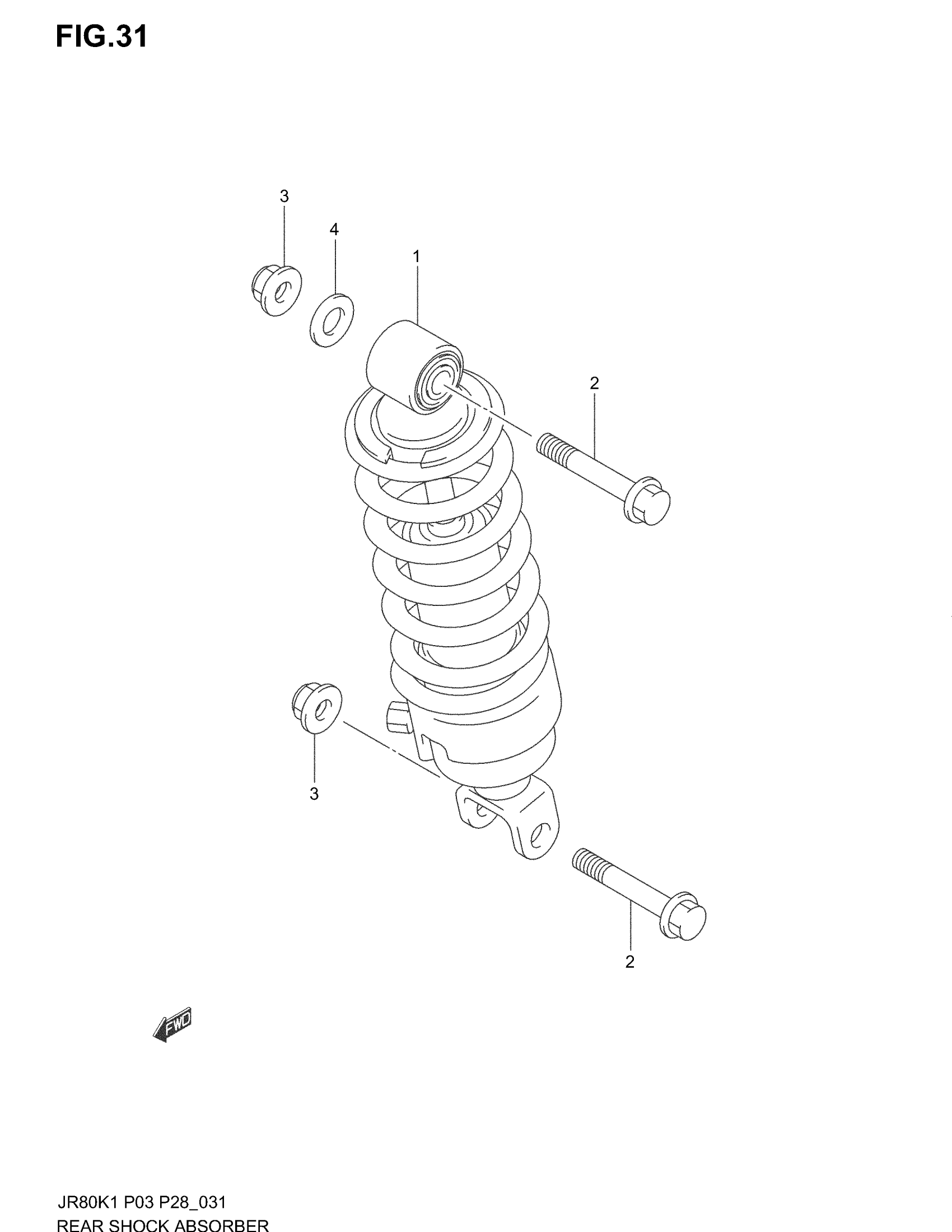 FIG.31

3

4

1

2

3

2

FWD

JR80K1 P03 P28_031
REAR SHOCK ABSORBER