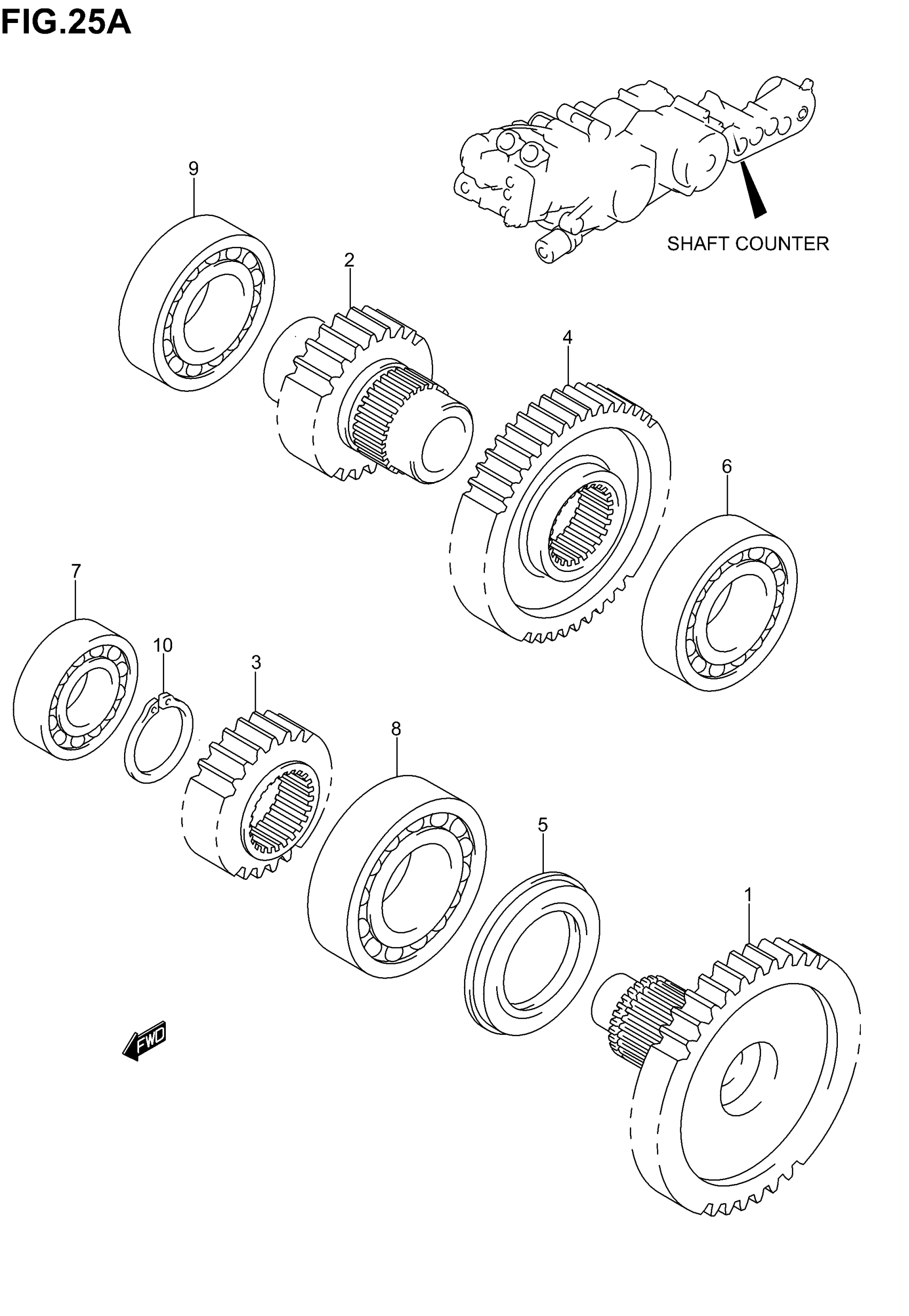 FIG.25A

SHAFT COUNTER

9

2

4

6

7

10

3

8

5

1

FWD