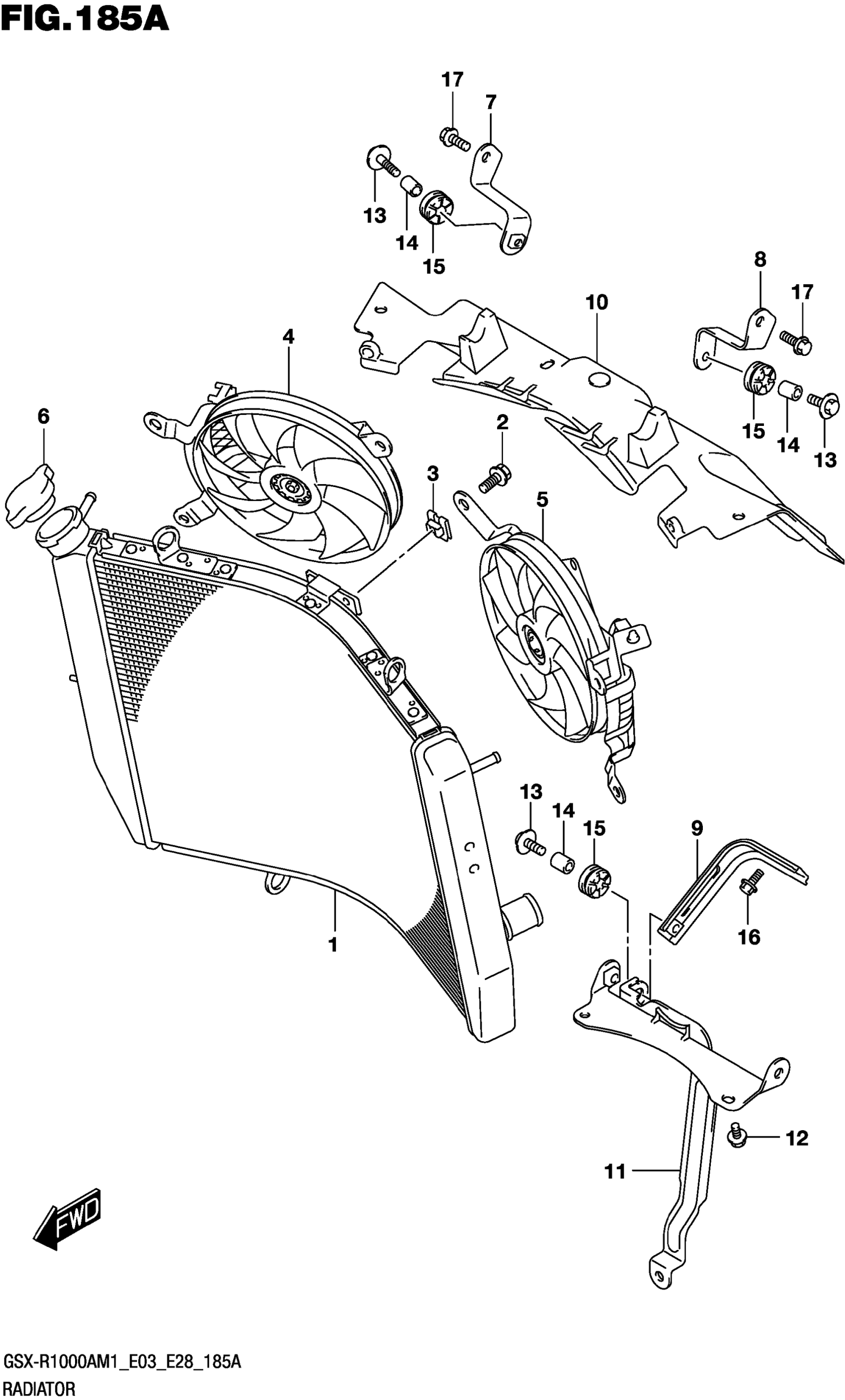 FIG.185A

17
7
13
14
15
8
17
10
4
15
14
13
6
2
3
5
13
14
15
9
16
1
12
11
FWD

GSX-R1000AM1_E03_E28_185A
RADIATOR