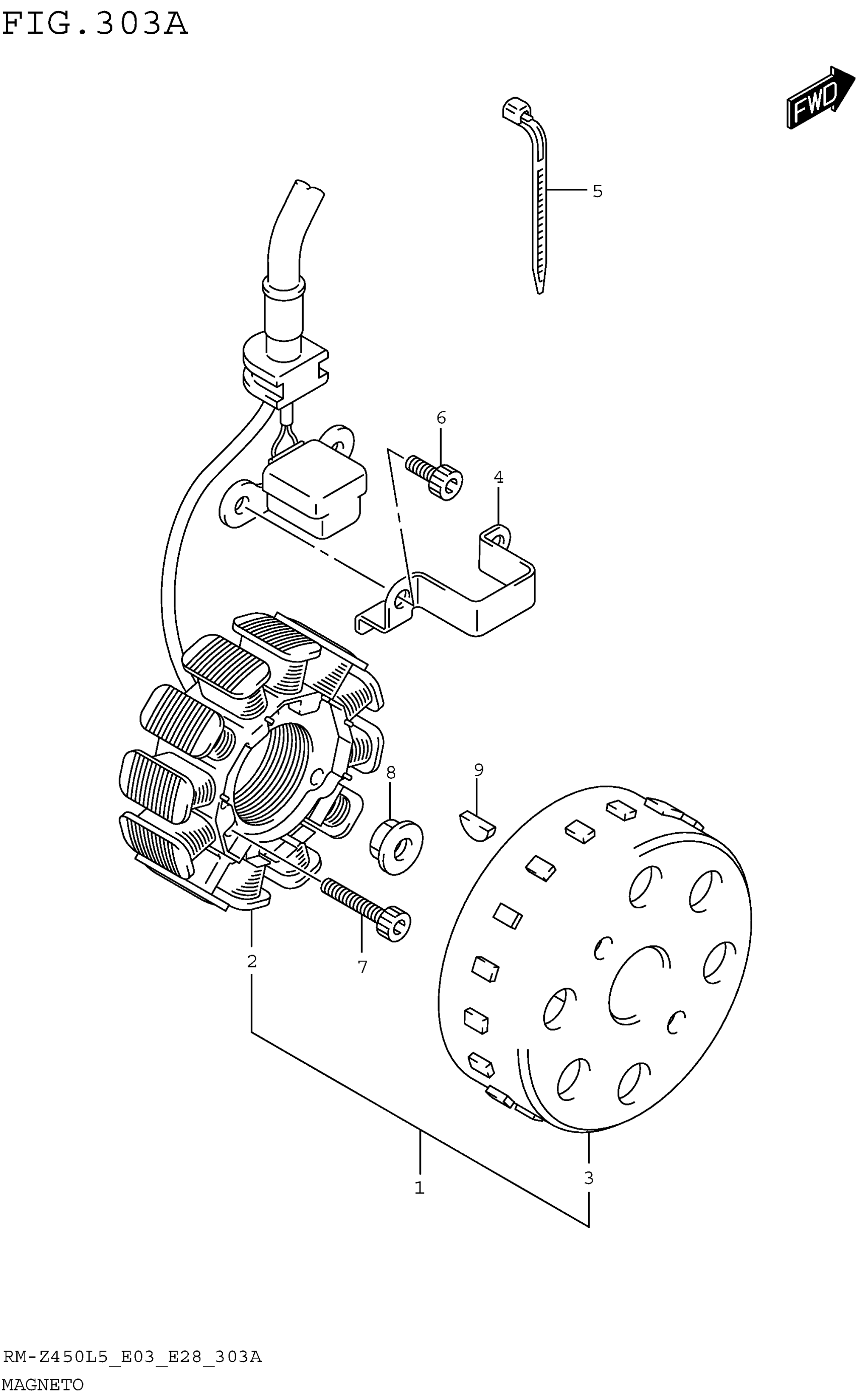 FIG.303A

FWD

5

6

4

8

9

2

7

1

3

RM-Z450L5_E03_E28_303A
MAGNETO