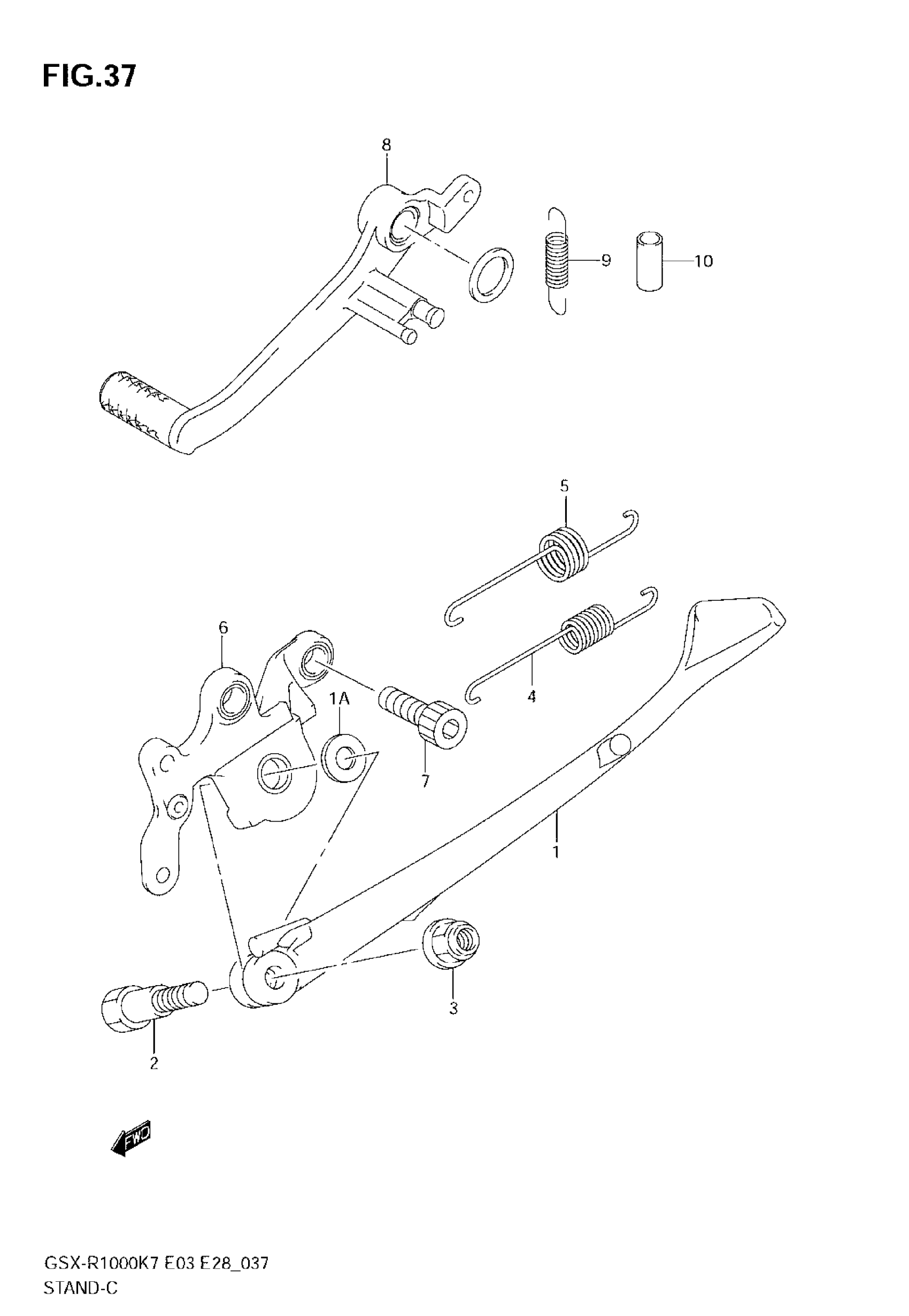 FIG.37

8

9

10

5

6

1A

4

7

1

3

2

FWD

GSX-R1000K7 E03 E28_037
STAND-C