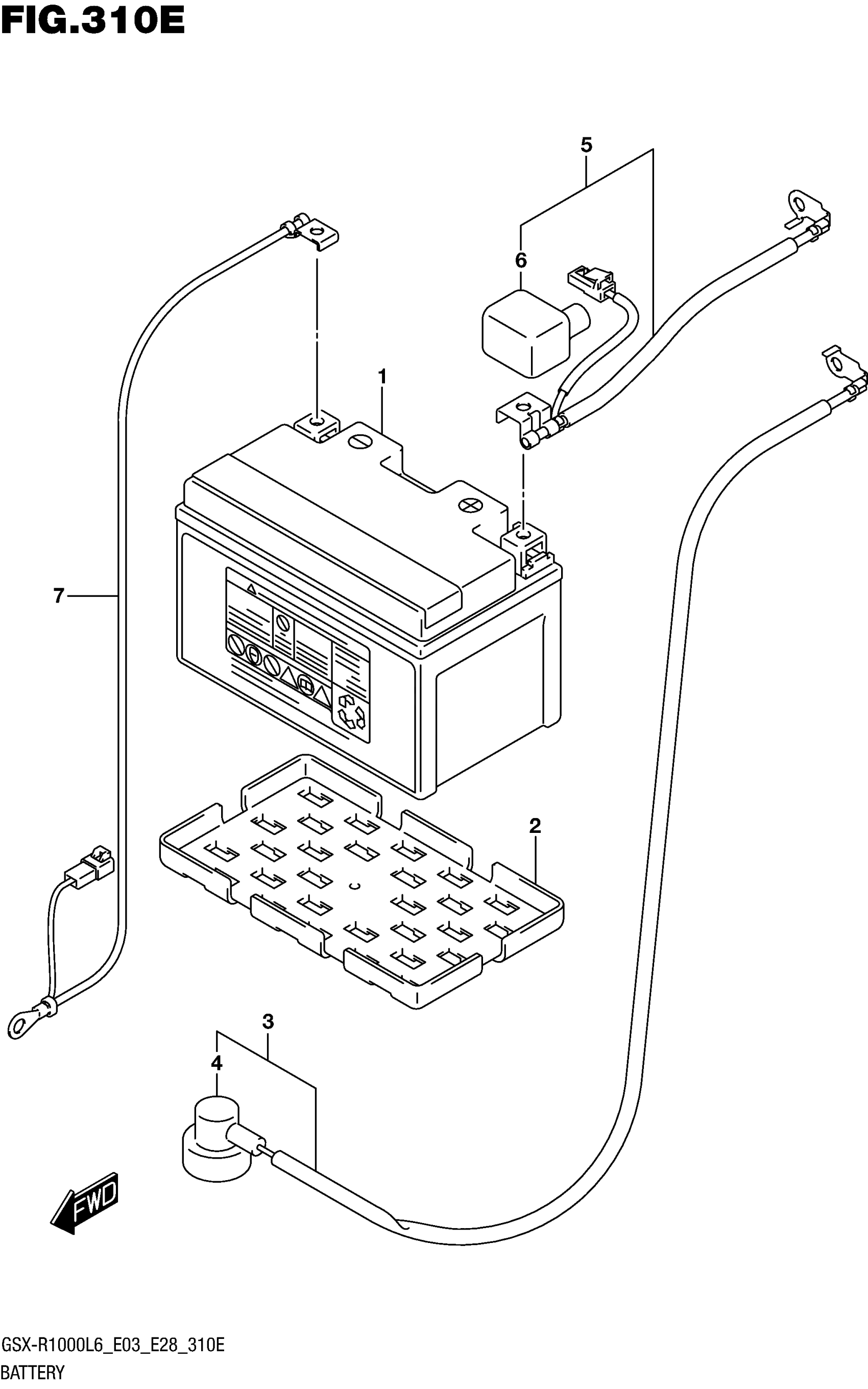 FIG.310E

5

6

1

7

2

3

4

FWD

GSX-R1000L6_E03_E28_310E
BATTERY