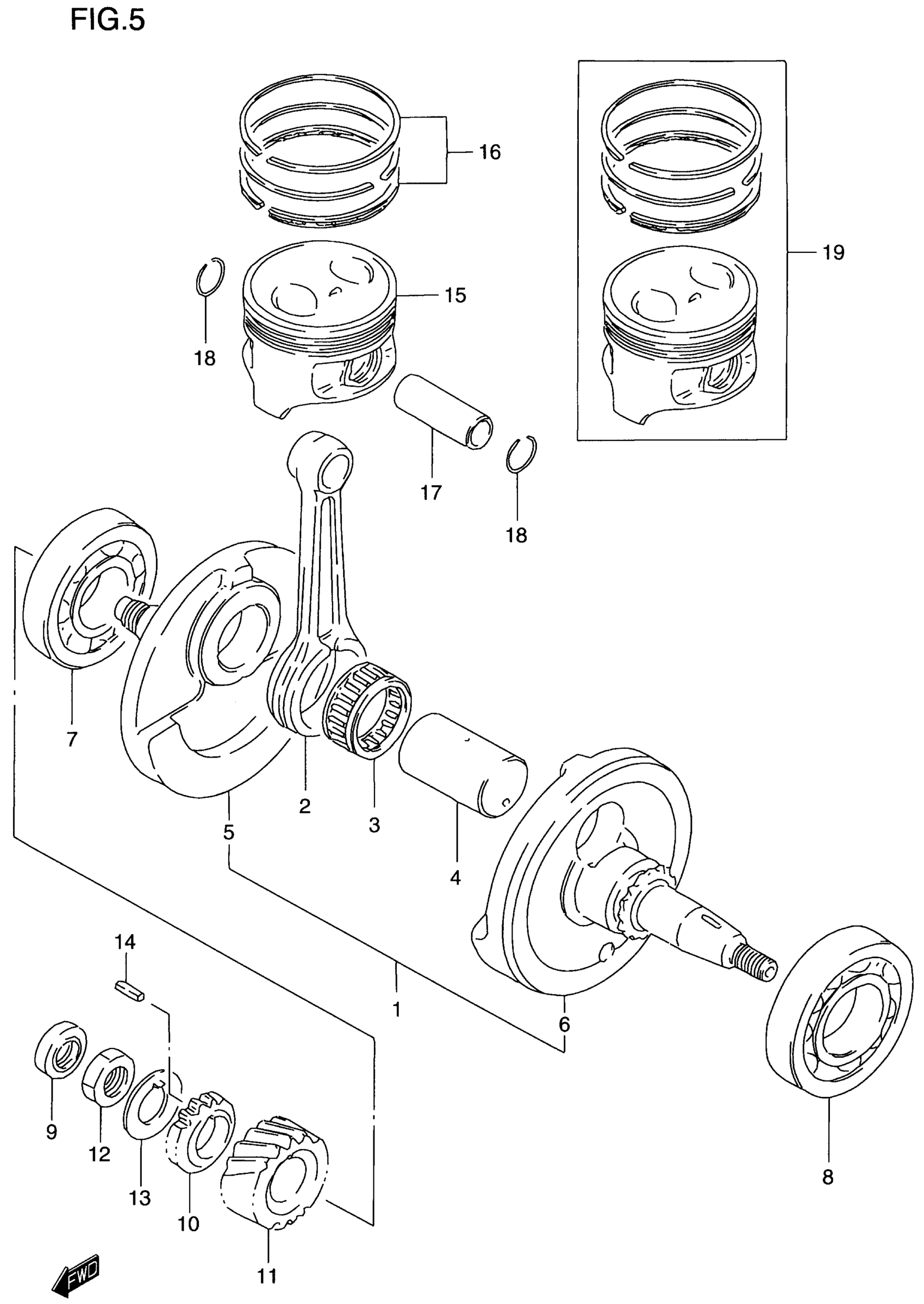 FIG.5

16

19

15

18

17

18

7

2

3

5

4

14

1

6

9

12

13

10

11

8

FWD