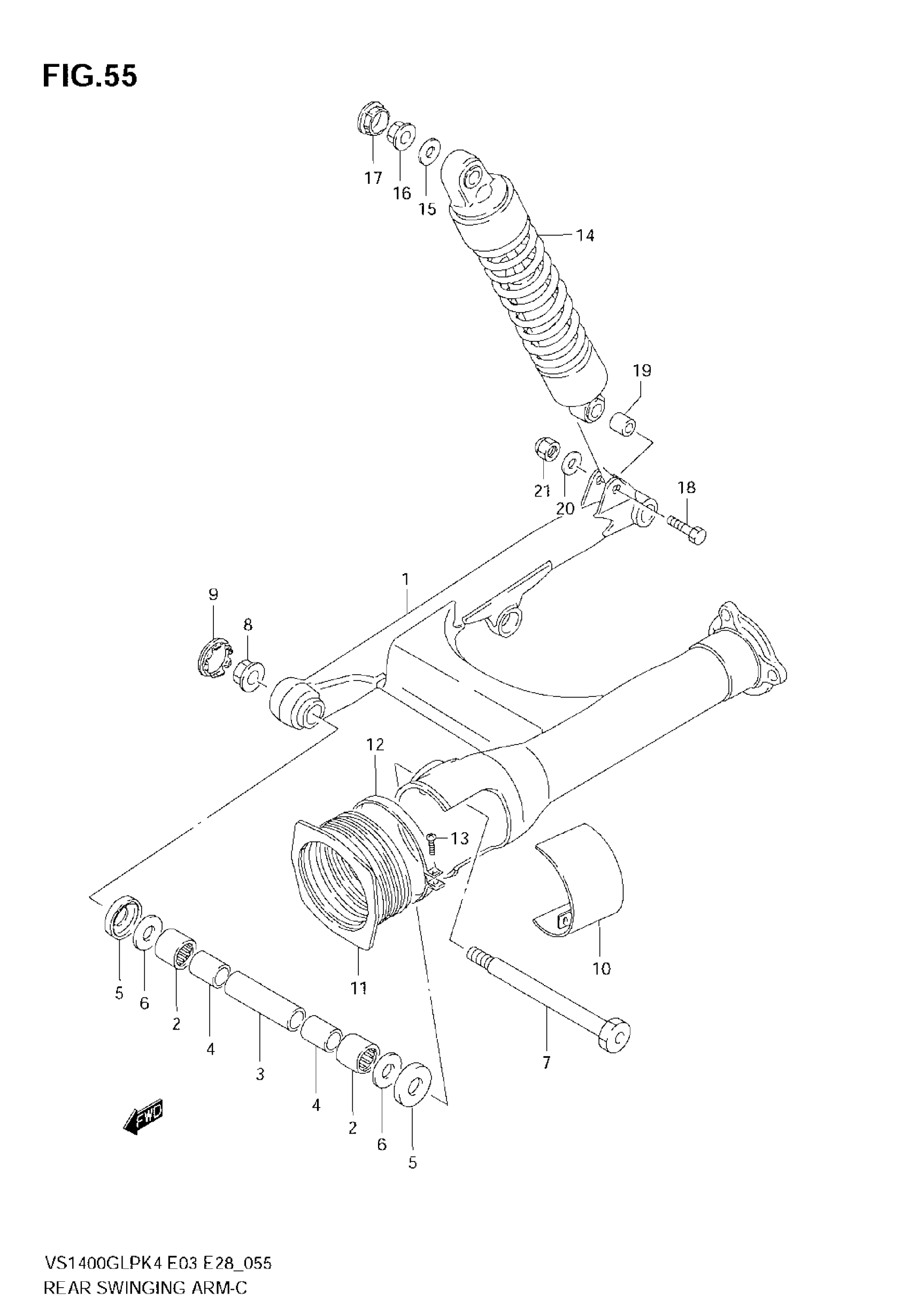 FIG.55

17
16
15
14
19
21
20
18
1
9
8
12
13
11
10
5
6
2
4
3
4
2
6
5
7
FWD

VS1400GLPK4 E03 E28_055
REAR SWINGING ARM-C