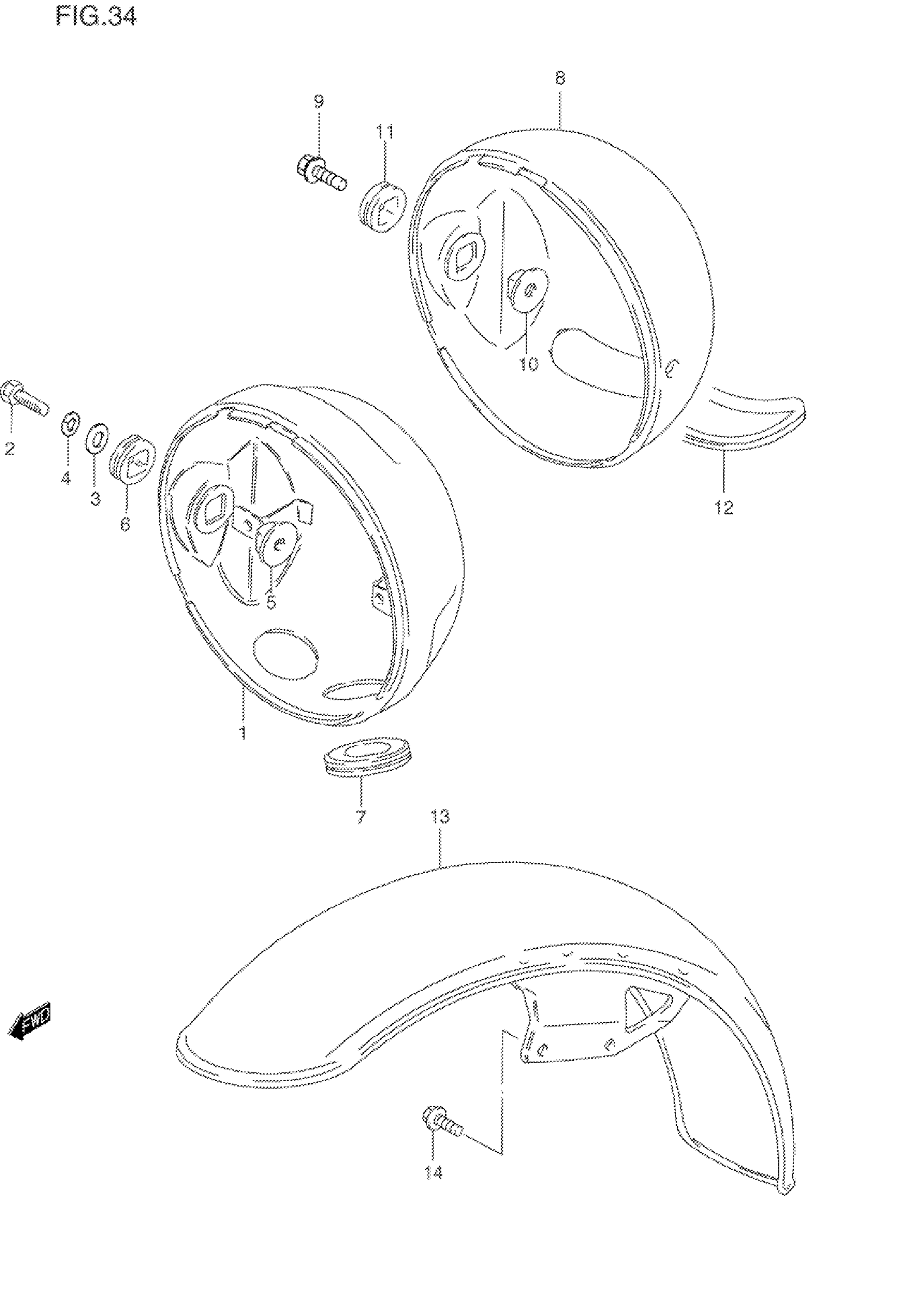 FIG.34

8

9

11

10

2

4

3

6

5

12

1

7

13

FWD

14