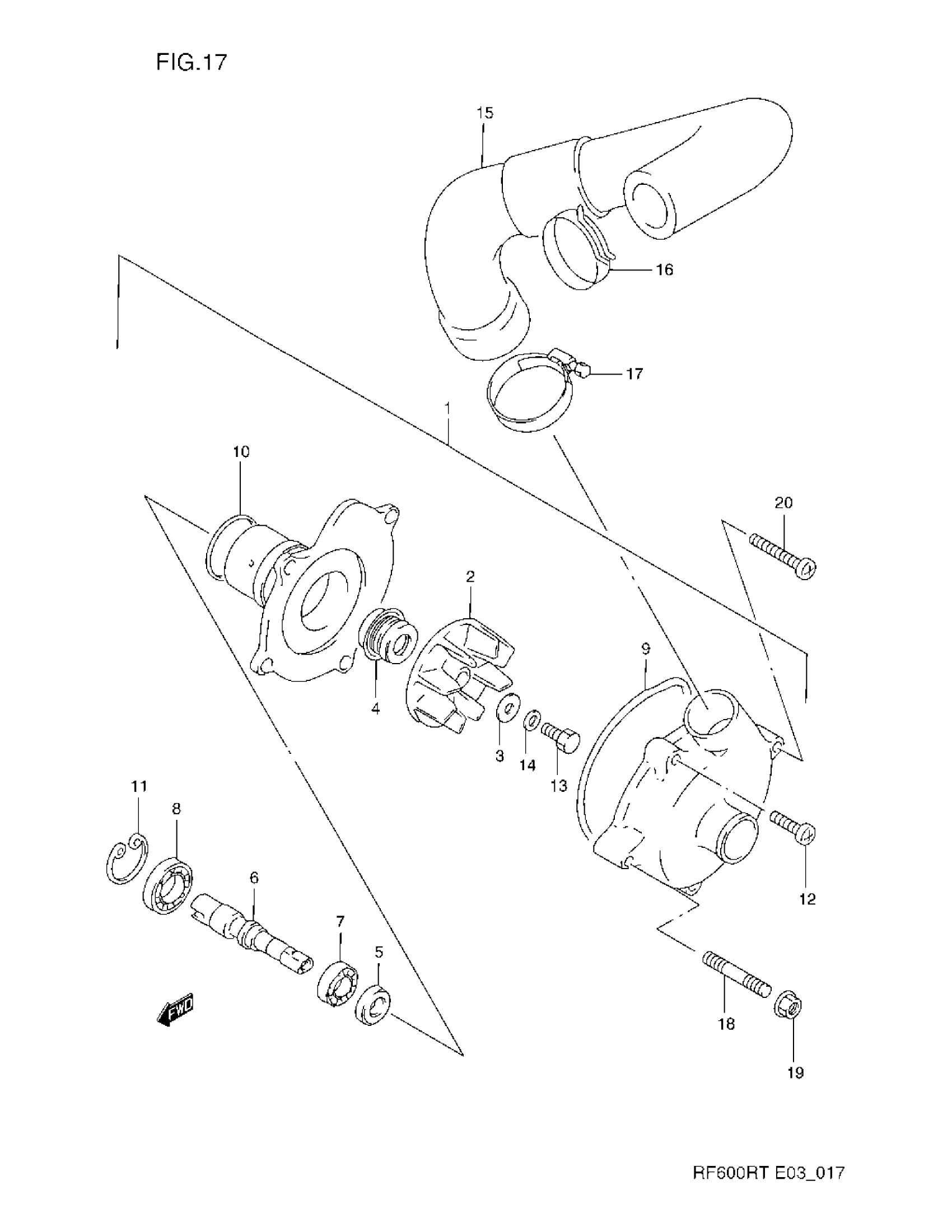 FIG.17

15

16

17

1

10

20

2

9

4

3

14

13

11

8

6

12

7

5

FWD

18

19

RF600RT E03_017