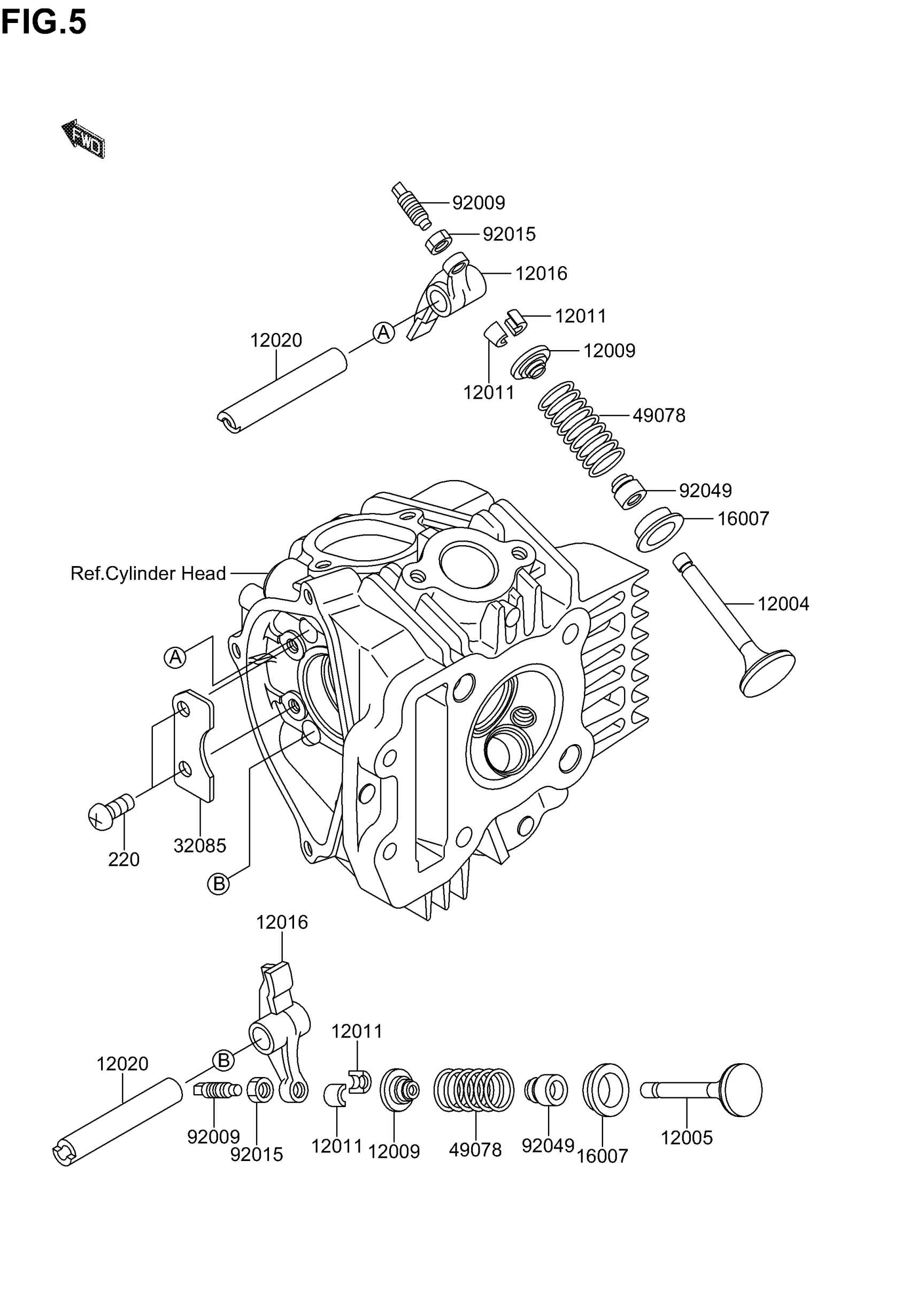 FIG.5

FWD

92009
92015
12016
12011
12020
A
12009
12011
49078
92049
16007
Ref.Cylinder Head
12004
A
220
32085
B
12016
12011
12020
B
92009
92015
12011
12009
49078
92049
16007
12005