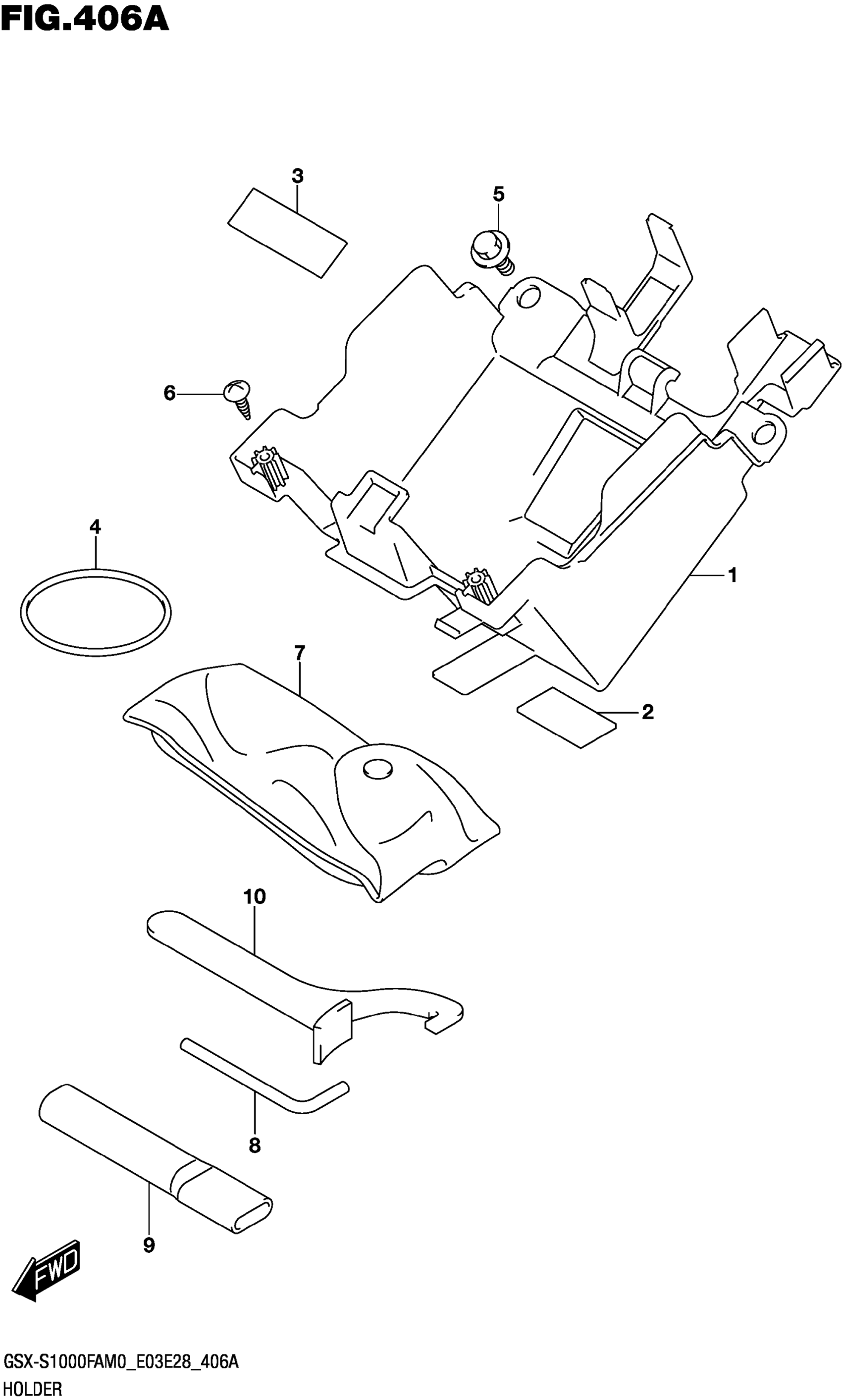 FIG.406A

3
5
6
4
1
7
2
10
8
9
FWD

GSX-S1000FAM0_E03E28_406A
HOLDER