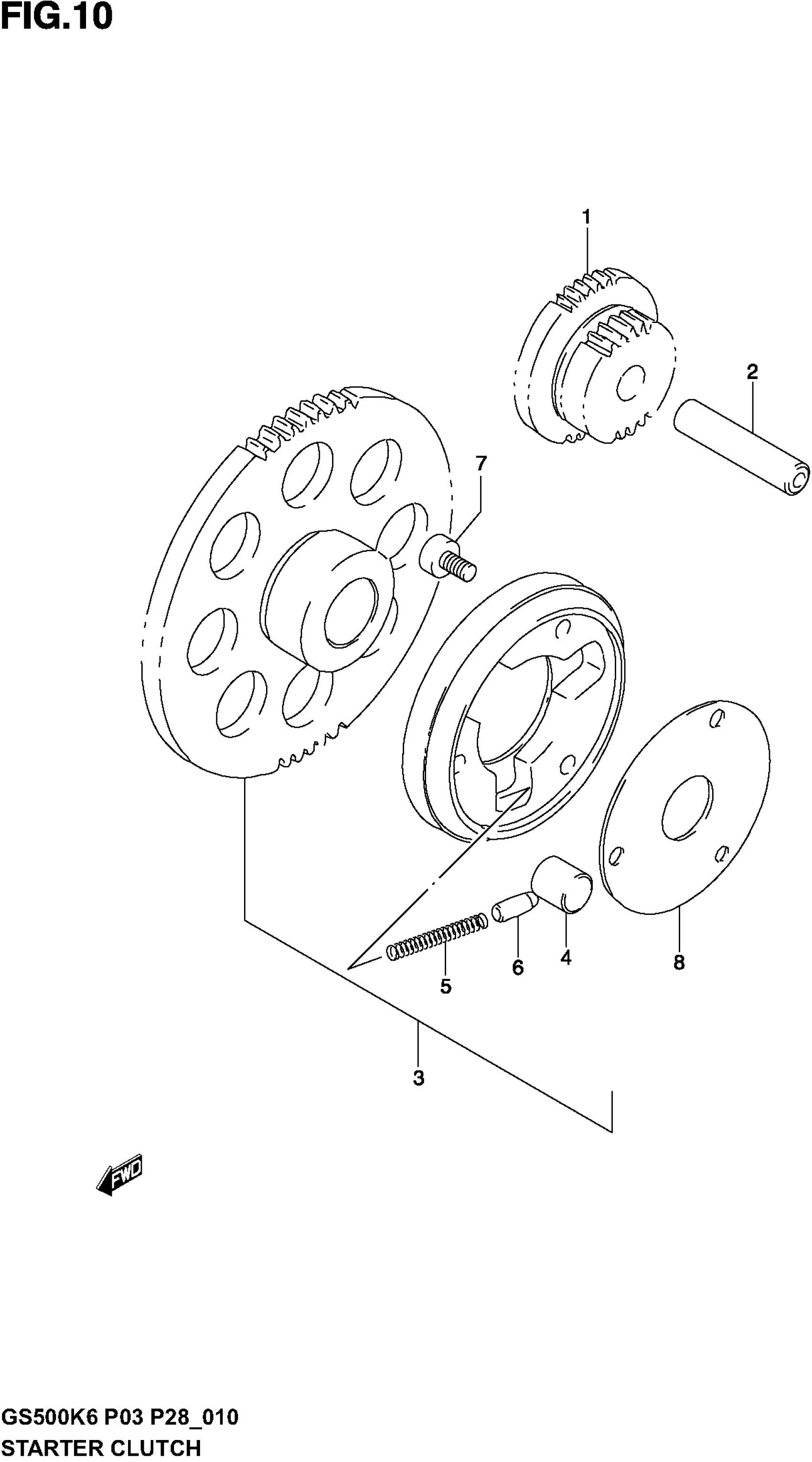 FIG.10

1

2

7

5

6

4

8

3

FWD

GS500K6 P03 P28_010
STARTER CLUTCH