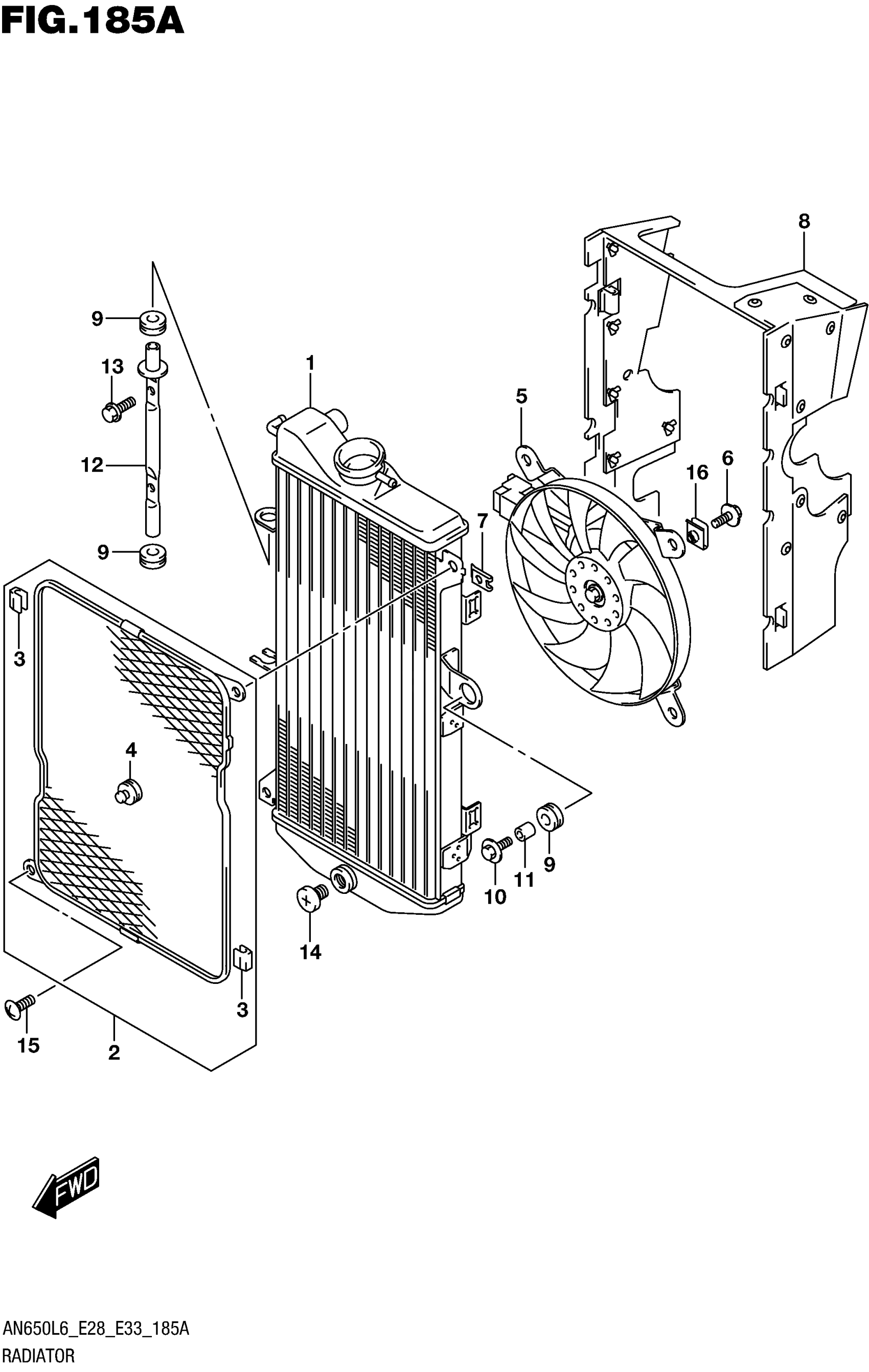 FIG.185A

8

9

13

1

5

12

16

6

7

9

3

4

9

10

11

14

3

15

2

FWD

AN650L6_E28_E33_185A
RADIATOR