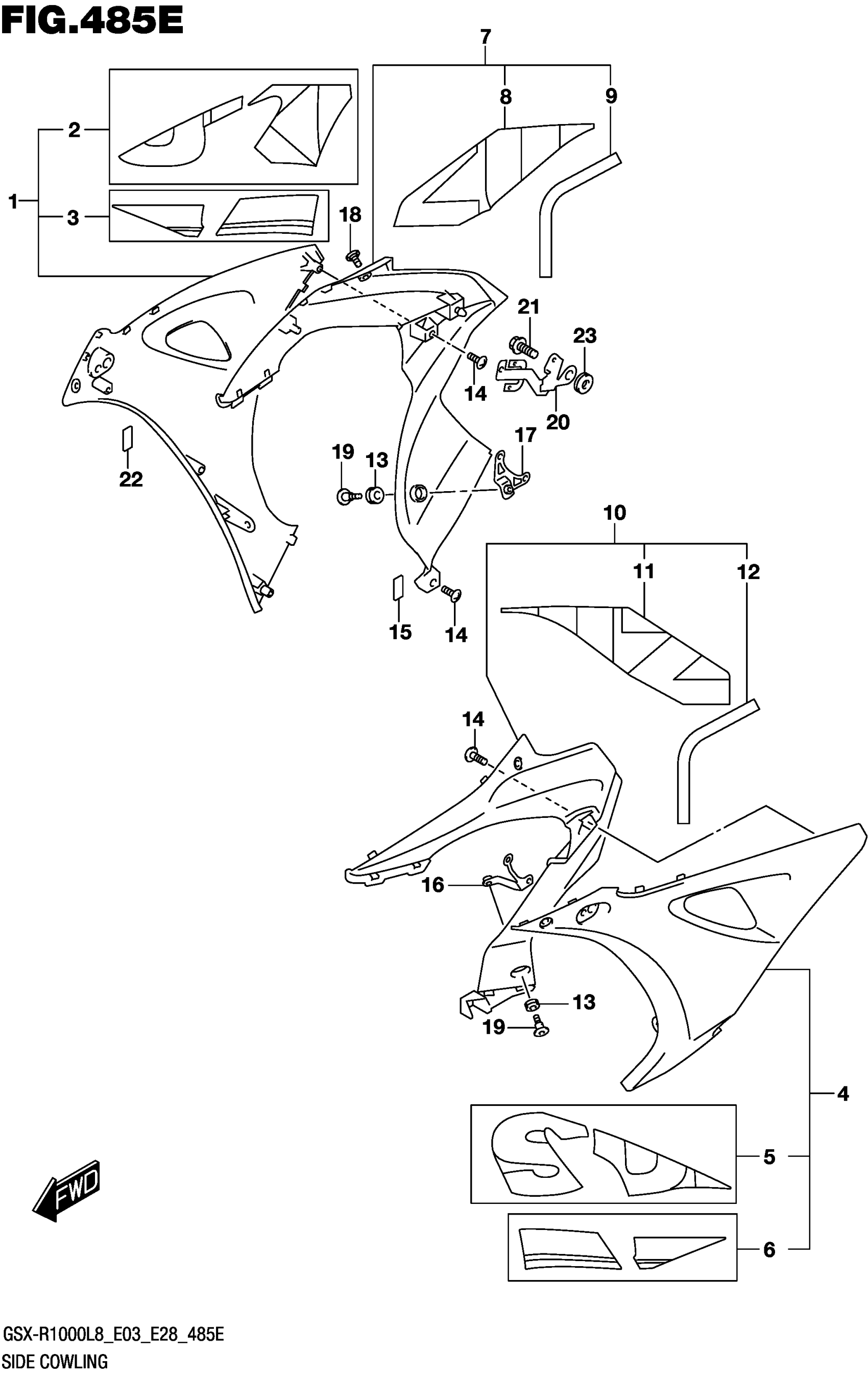 FIG.485E

7
8
9
2
1
3
18
21
23
14
20
17
19
13
22
10
11
12
15
14
14
16
13
19
4
5
6
FWD

GSX-R1000L8_E03_E28_485E
SIDE COWLING