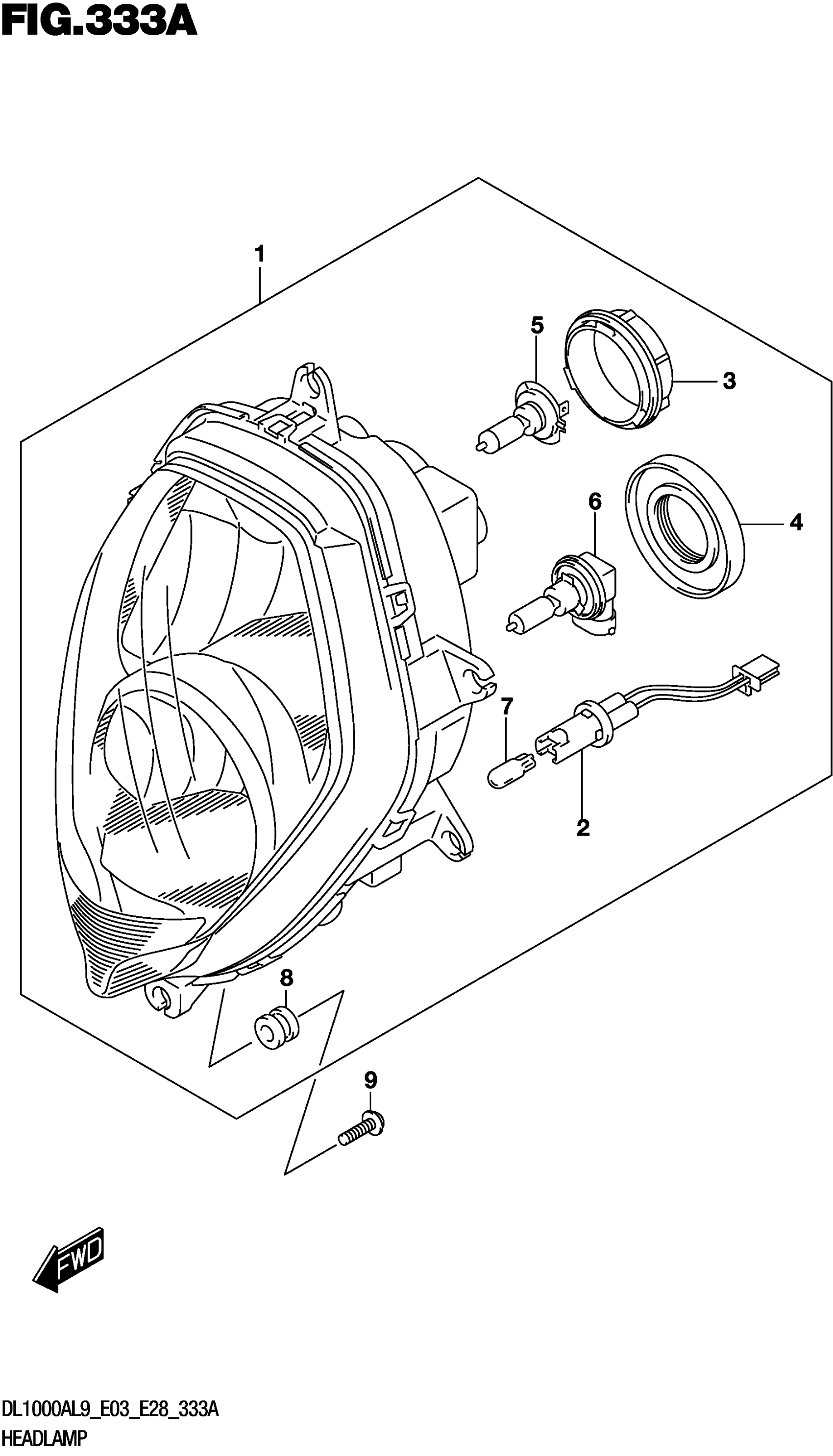 FIG.333A

1

5

3

6

4

7

2

8

9

FWD

DL1000AL9_E03_E28_333A
HEADLAMP