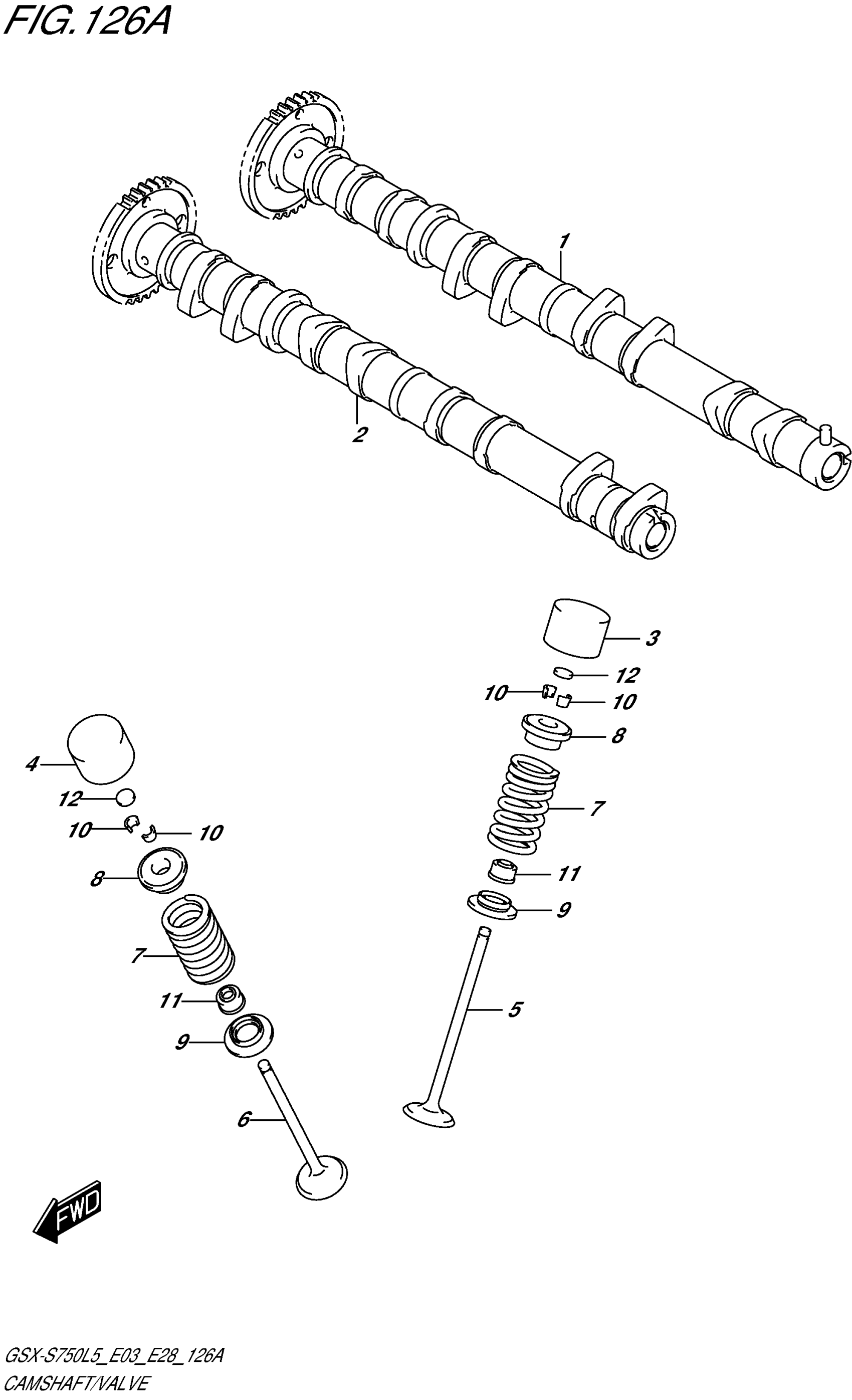 FIG. 126A

1

2

3

12

10

10

8

7

11

9

5

4

12

10

10

8

7

11

9

6

FWD

GSX-S750L5_E03_E28_126A
CAMSHAFT/VALVE