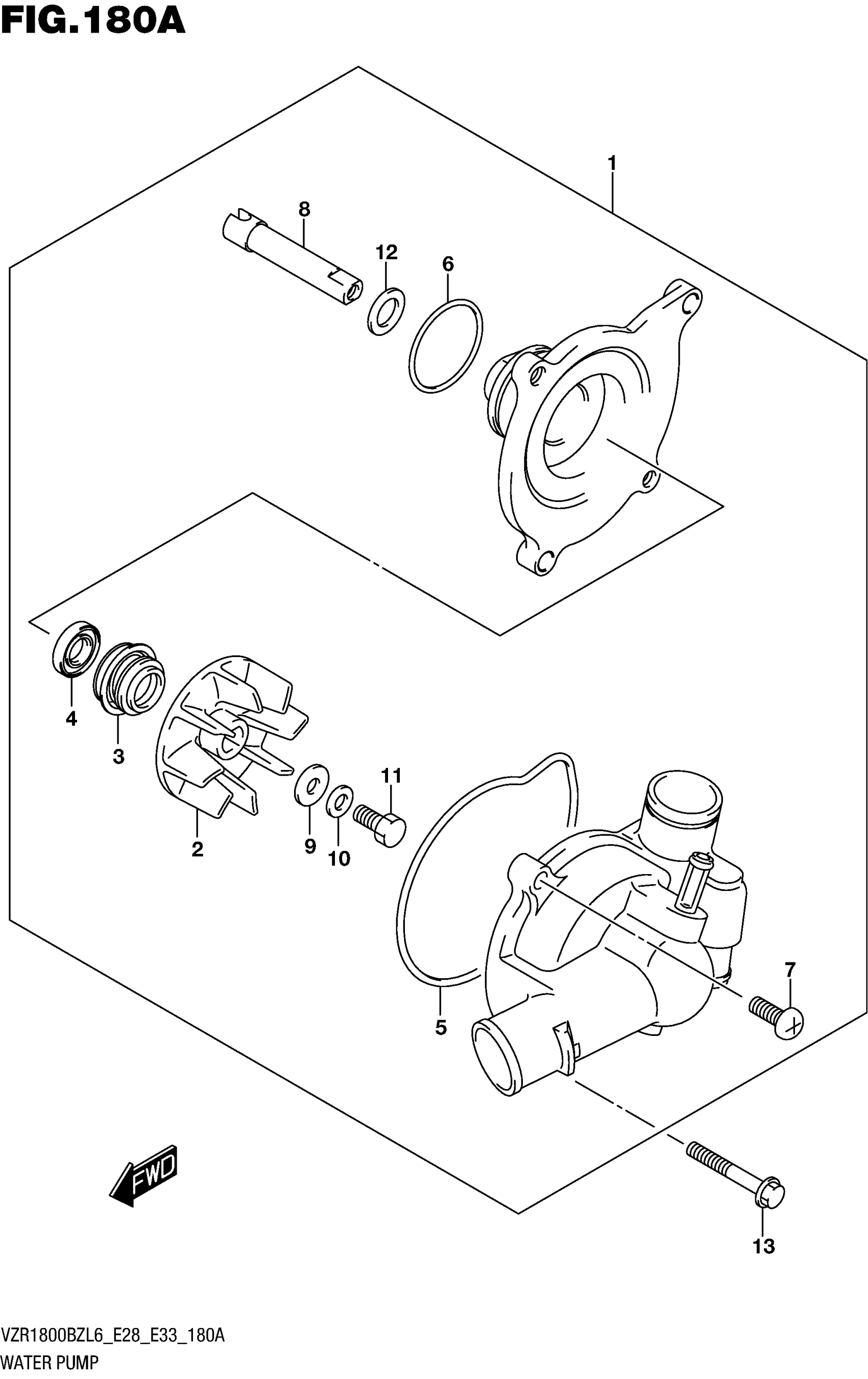 FIG.180A

1

8

12

6

4

3

2

9

10

11

5

7

FWD

13

VZR1800BZL6_E28_E33_180A

WATER PUMP