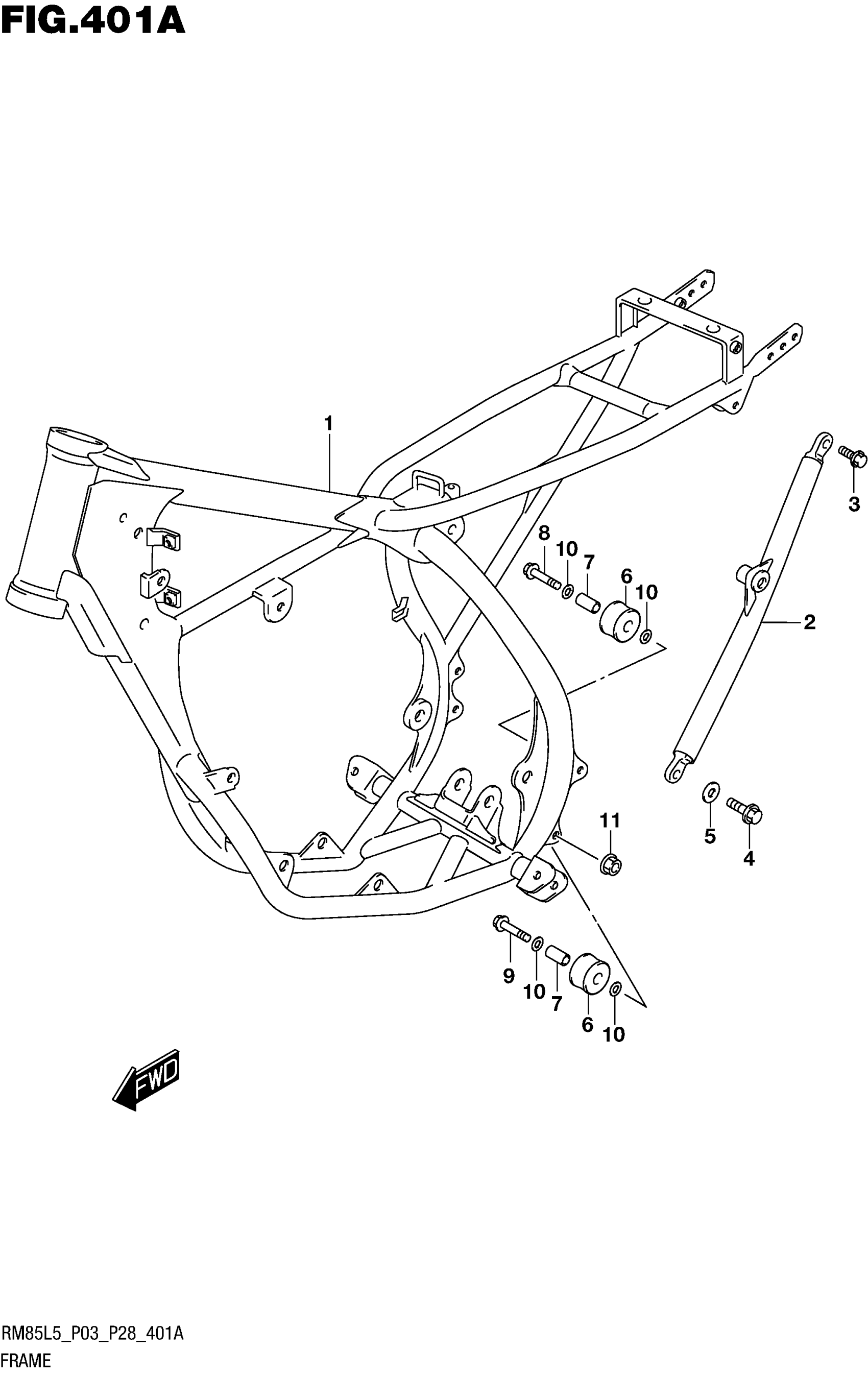 FIG.401A

1

3

8

10

7

6

10

2

11

5

4

9

10

7

6

10

FWD

RM85L5_P03_P28_401A

FRAME