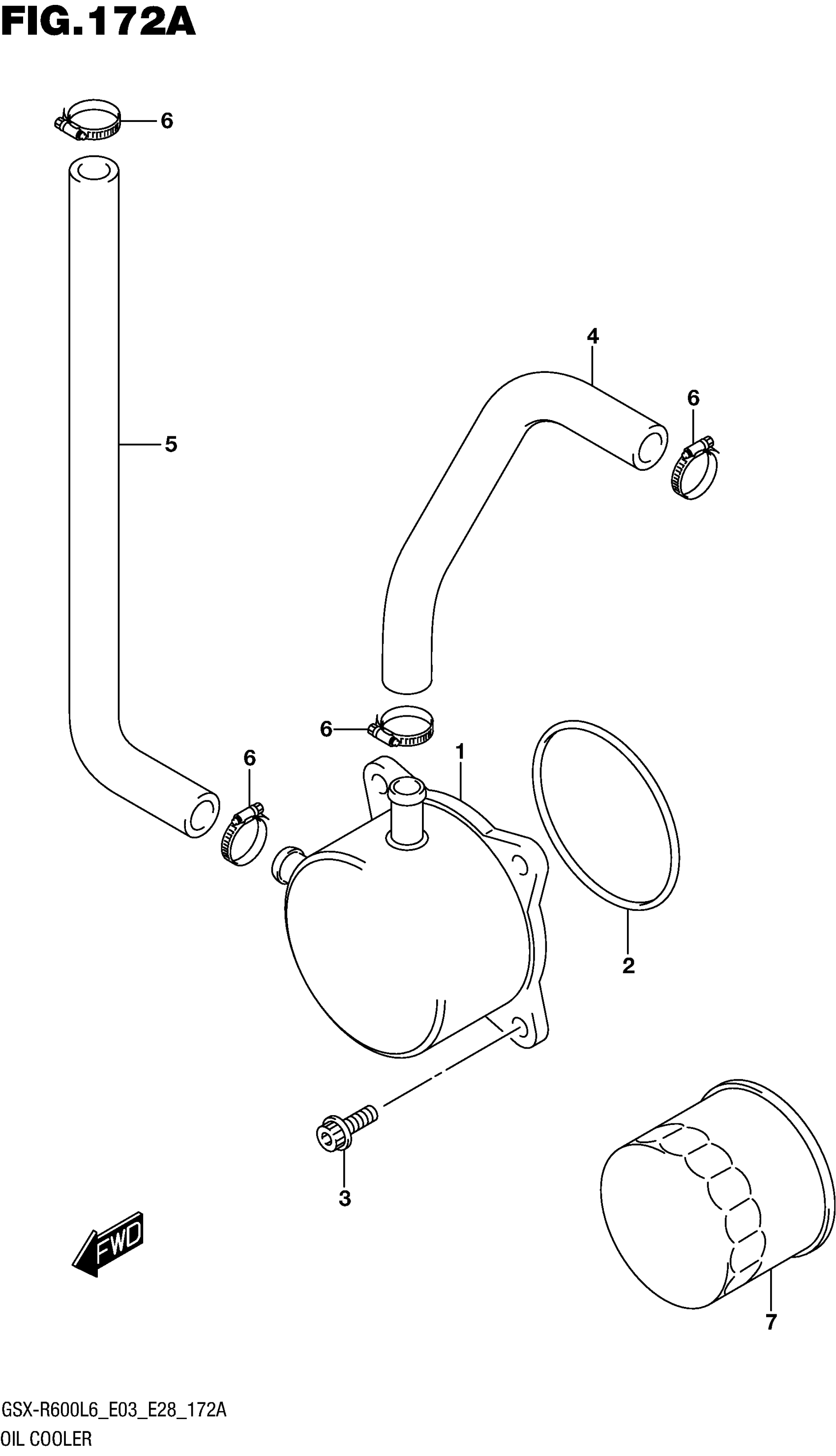 FIG.172A

6

4

6

5

6

6

1

2

3

FWD

7

GSX-R600L6_E03_E28_172A
OIL COOLER