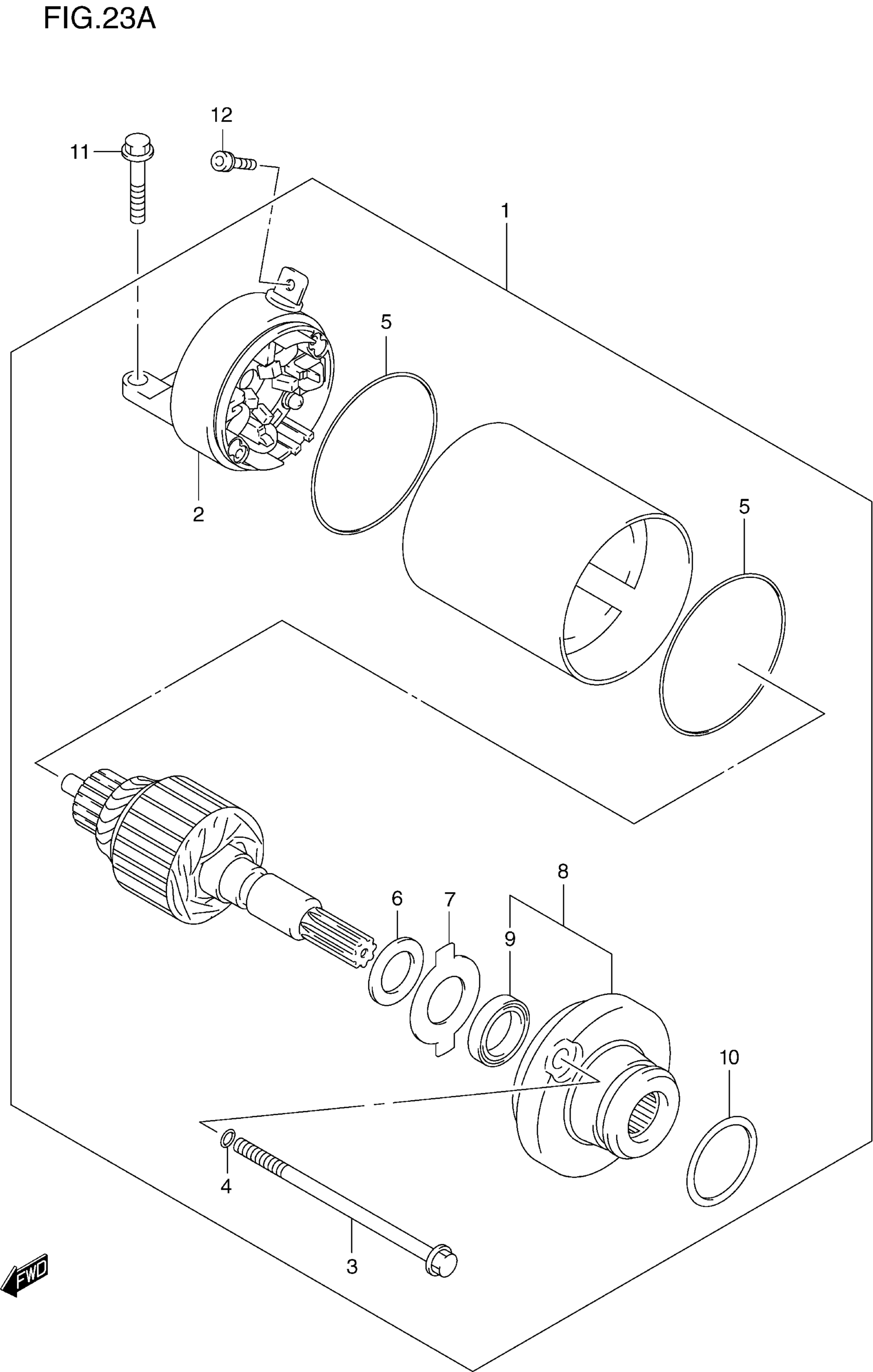 FIG.23A

12
11
1
5
2
5
8
6
7
9
10
4
3
FWD