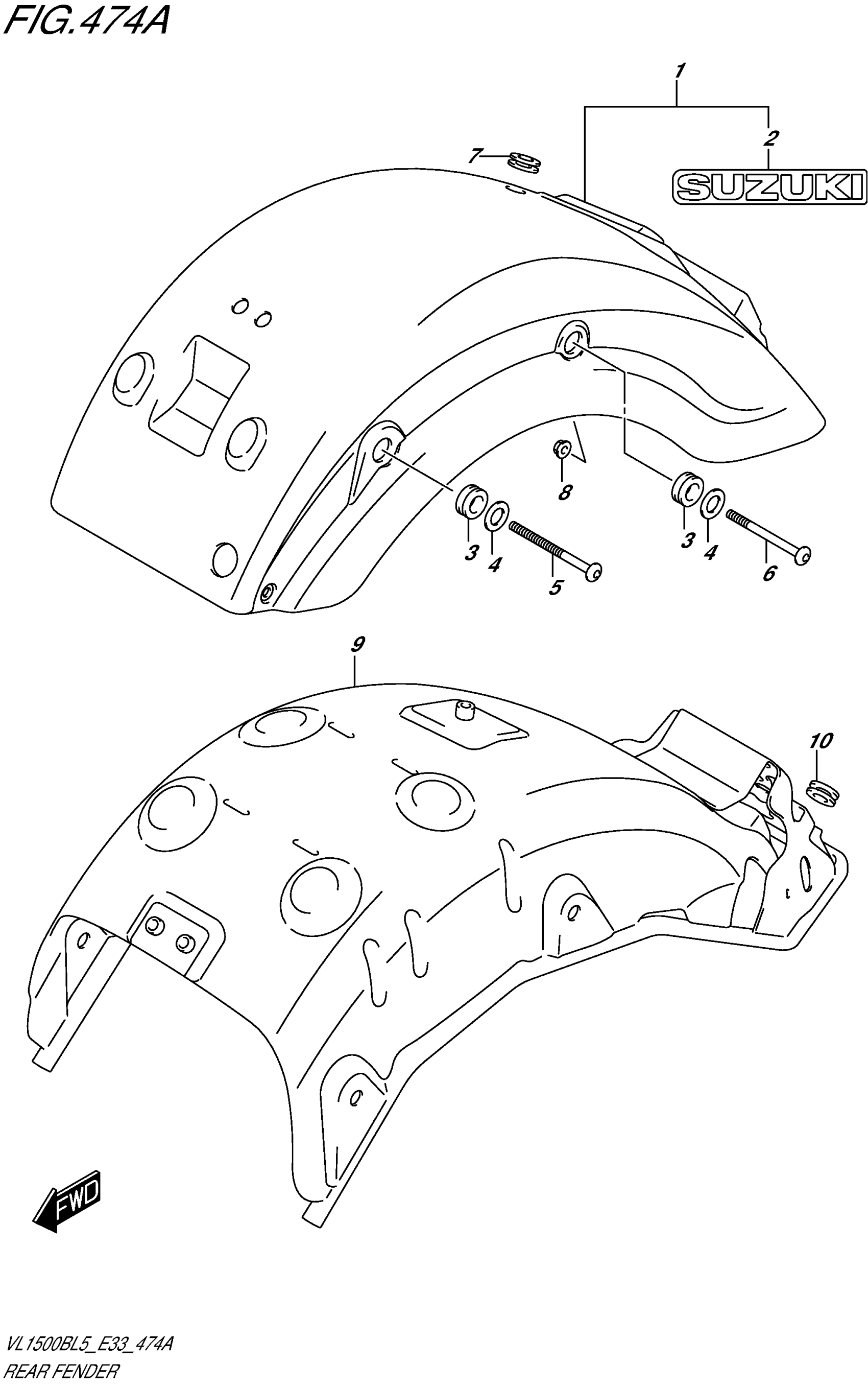 FIG.474A

1
2
SUZUKI
7
8
3
4
5
3
4
6
9
10
FWD

VL1500BL5_E33_474A
REAR FENDER