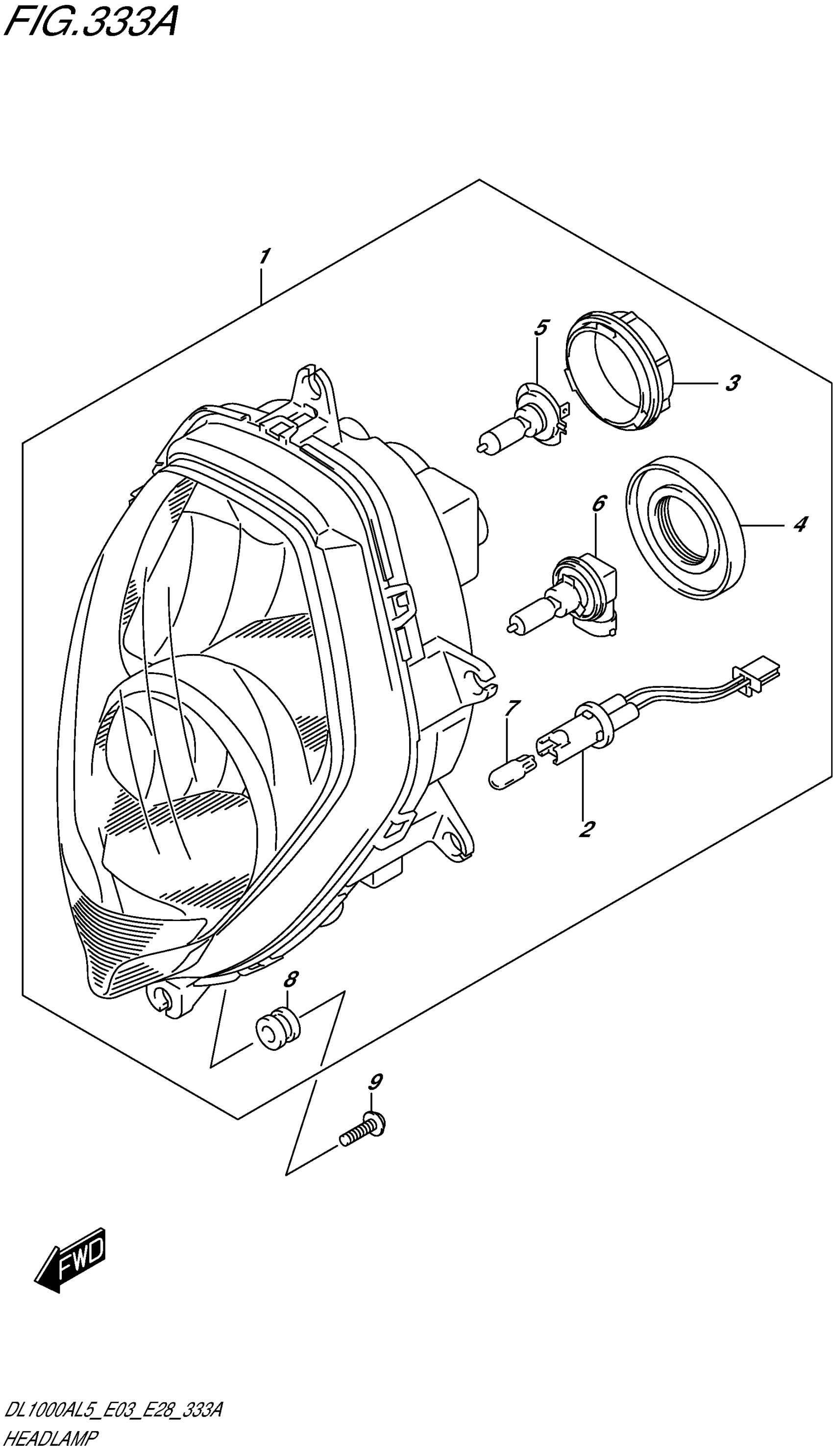 FIG.333A

1

5

3

6

4

7

2

8

9

FWD

DL1000AL5_E03_E28_333A
HEADLAMP