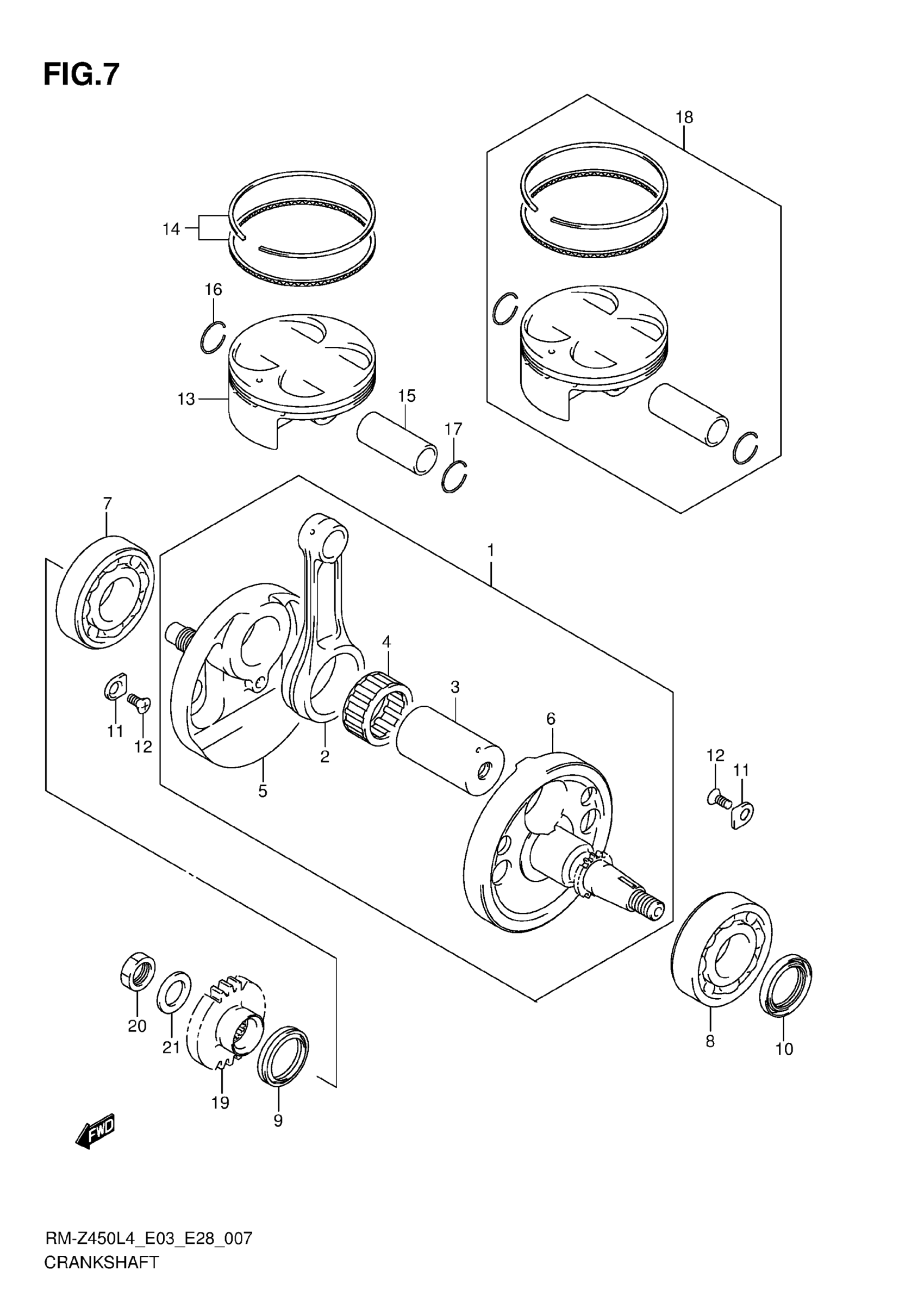 FIG.7

18

14

16

13

15

17

7

1

4

3

6

11

12

2

5

12

11

20

21

19

9

8

10

FWD

RM-Z450L4_E03_E28_007
CRANKSHAFT